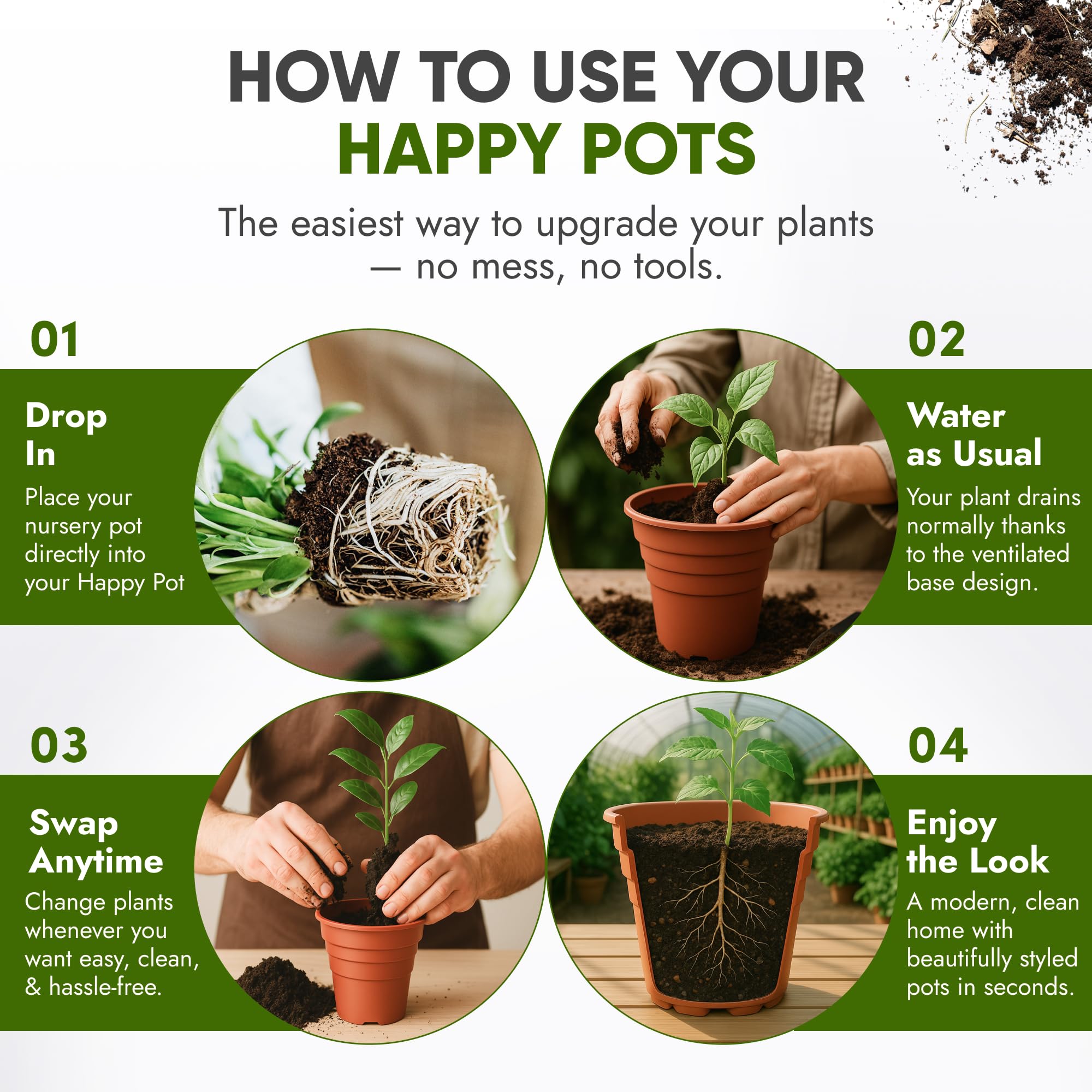 HOW TO USE YOUR
HAPPY POTS

The easiest way to upgrade your plants — no mess, no tools.

01

Drop In

Place your nursery pot directly into your Happy Pot

02

Water as Usual

Your plant drains normally thanks to the ventilated base design.

03

Swap Anytime

Change plants whenever you want easy, clean, & hassle-free.

04

Enjoy the Look

A modern, clean home with beautifully styled pots in seconds.