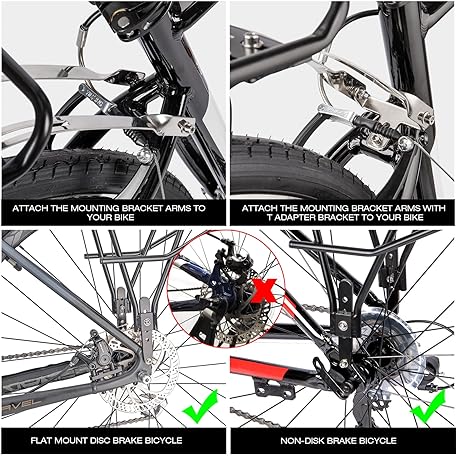 ATTACH THE MOUNTING BRACKET ARMS TO YOUR BIKE

ATTACH THE MOUNTING BRACKET ARMS WITH T ADAPTER BRACKET TO YOUR BIKE

FLAT MOUNT DISC BRAKE BICYCLE

NON-DISK BRAKE BICYCLE