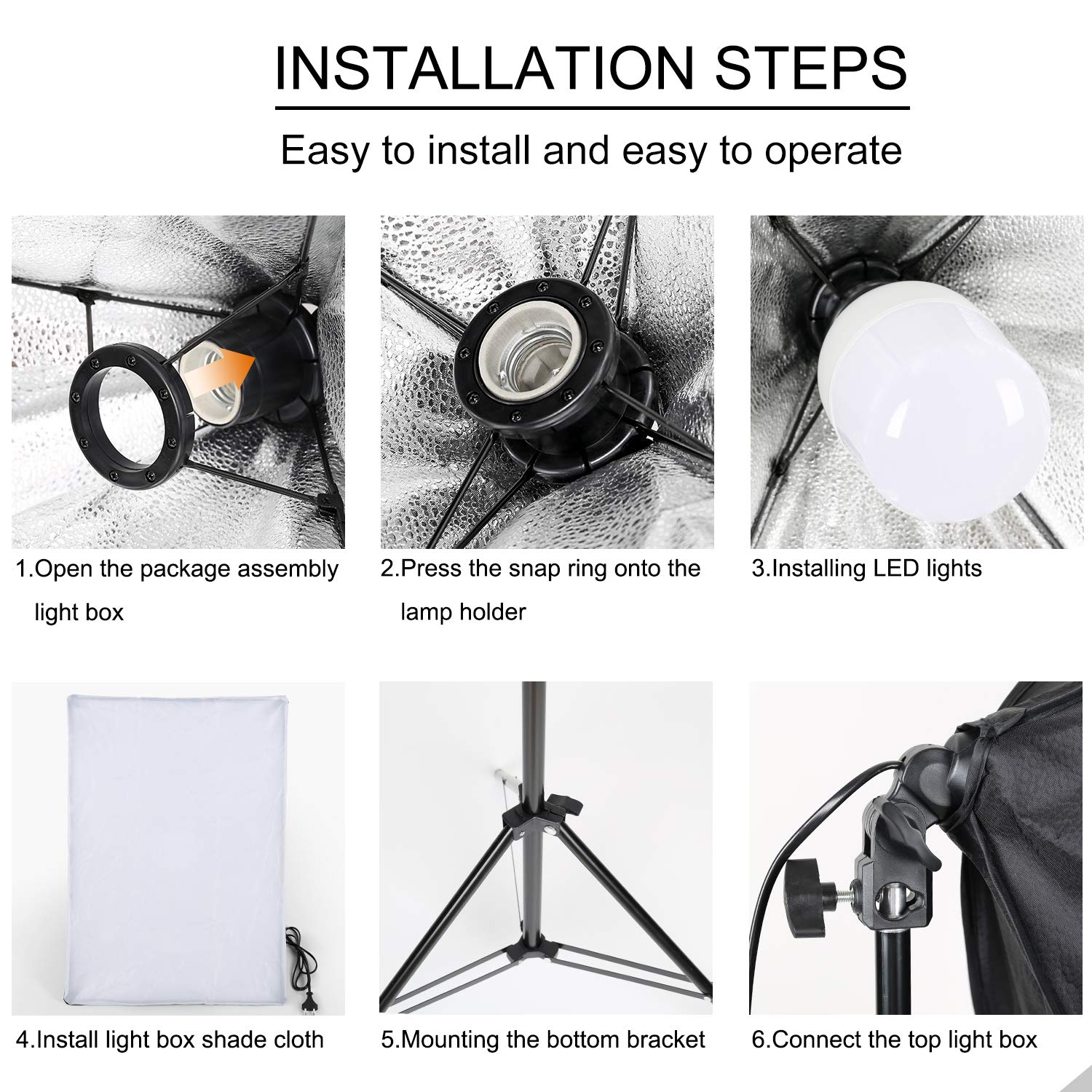 INSTALLATION STEPS

Easy to install and easy to operate

1.Open the package assembly light box

2.Press the snap ring onto the lamp holder

3.Installing LED lights

4.Install light box shade cloth

5.Mounting the bottom bracket

6.Connect the top light box