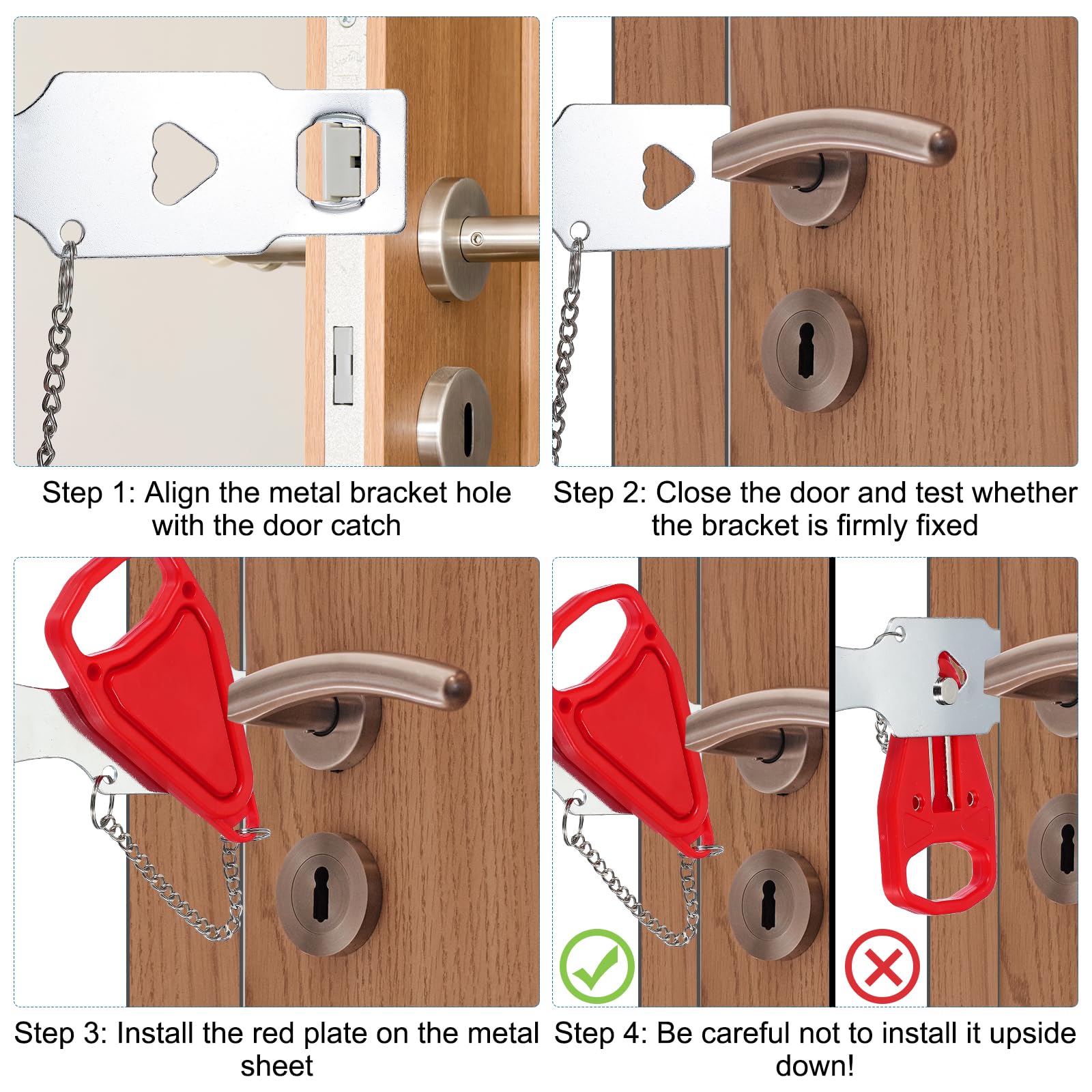 Step 1: Align the metal bracket hole with the door catch

Step 2: Close the door and test whether the bracket is firmly fixed

Step 3: Install the red plate on the metal sheet

Step 4: Be careful not to install it upside down!