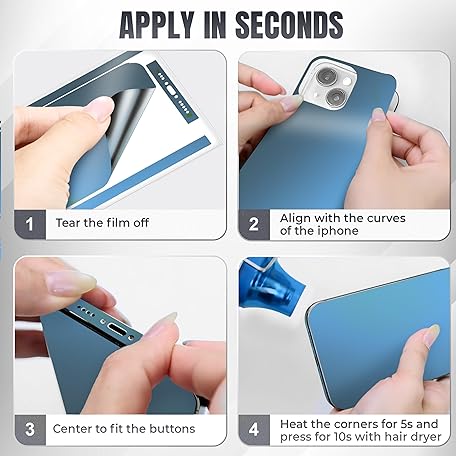 APPLY IN SECONDS

1 Tear the film off

2 Align with the curves of the iphone

3 Center to fit the buttons

4 Heat the corners for 5s and press for 10s with hair dryer