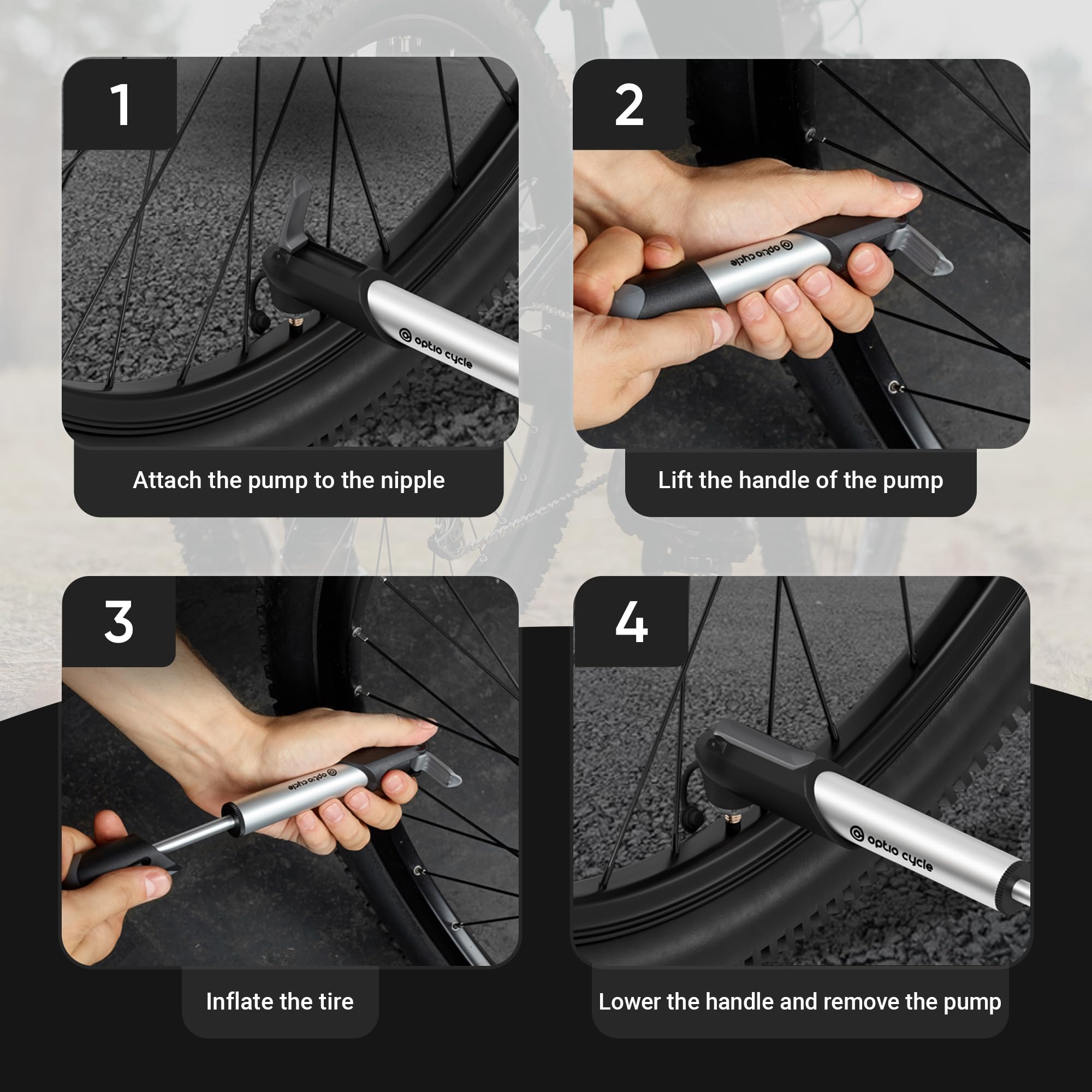 1

optio cycle

Attach the pump to the nipple

2

optio cycle

Lift the handle of the pump

3

optio cycle

Inflate the tire

4

optio cycle

Lower the handle and remove the pump