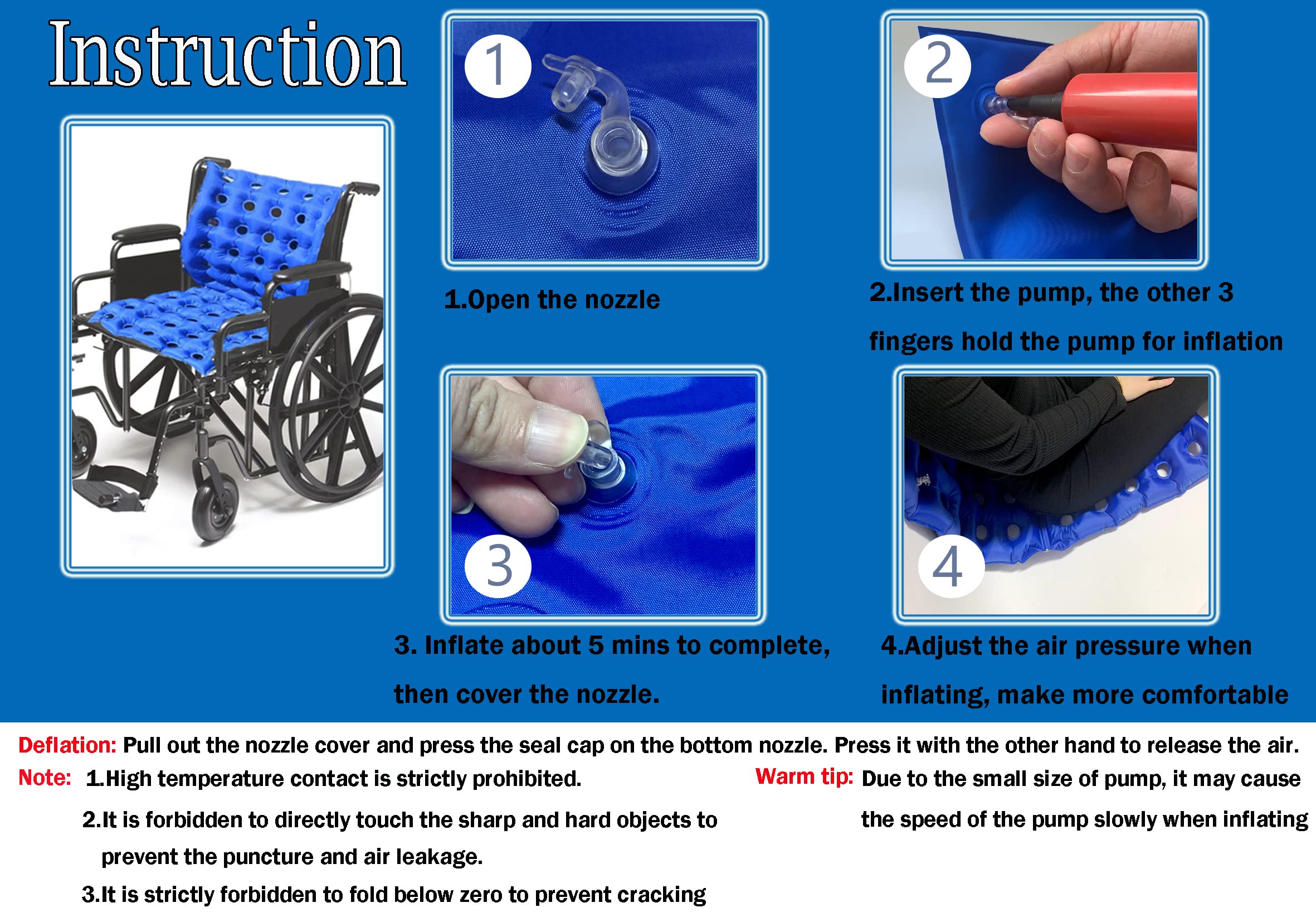 Instruction

1

1.Open the nozzle

2

2.Insert the pump, the other 3 fingers hold the pump for inflation

3

3. Inflate about 5 mins to complete, then cover the nozzle.

4

4.Adjust the air pressure when inflating, make more comfortable

Deflation: Pull out the nozzle cover and press the seal cap on the bottom nozzle. Press it with the other hand to release the air.

Note: 1.High temperature contact is strictly prohibited.

2.It is forbidden to directly touch the sharp and hard objects to prevent the puncture and air leakage.

3.It is strictly forbidden to fold below zero to prevent cracking

Warm tip: Due to the small size of pump, it may cause the speed of the pump slowly when inflating