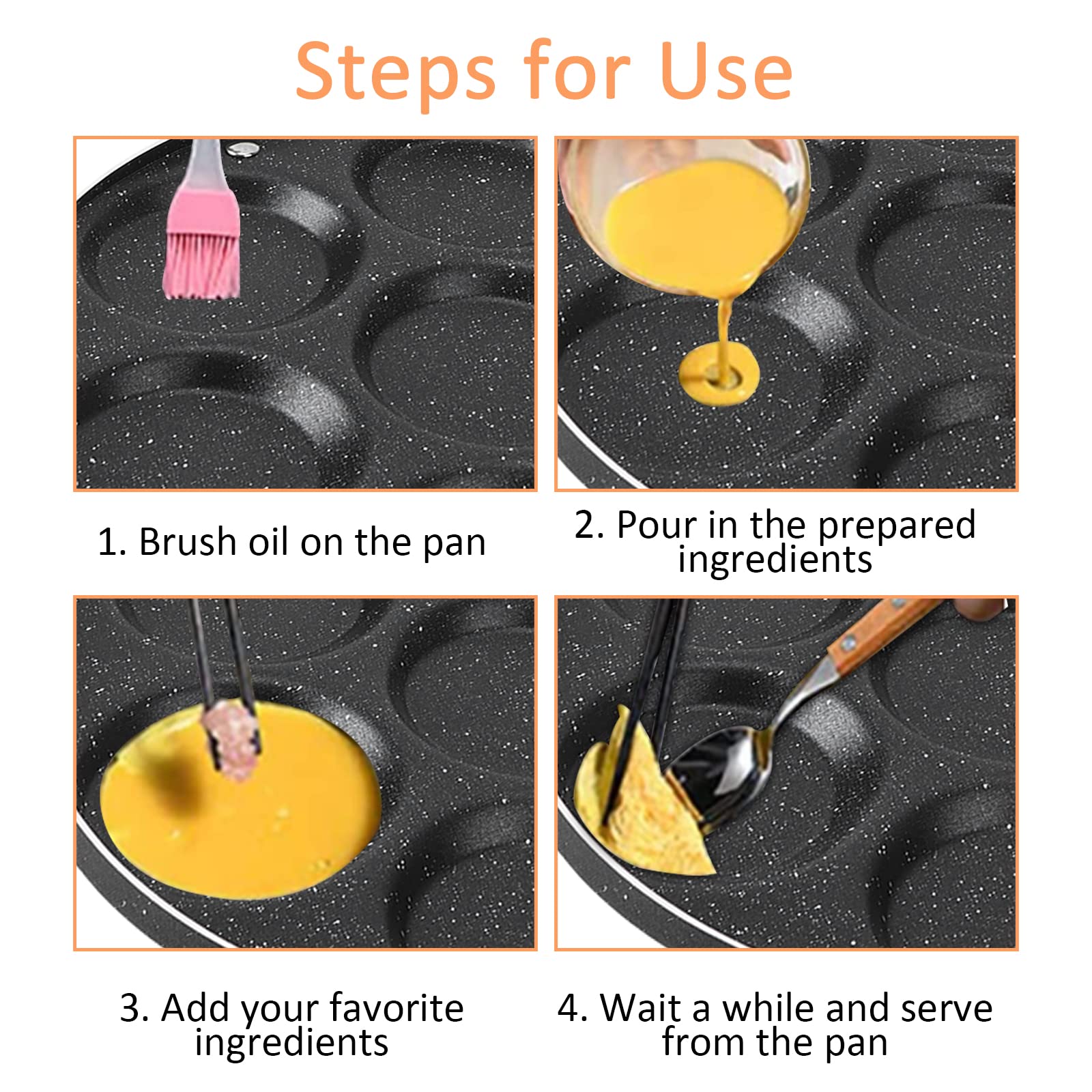 Steps for Use

1. Brush oil on the pan

2. Pour in the prepared ingredients

3. Add your favorite ingredients

4. Wait a while and serve from the pan