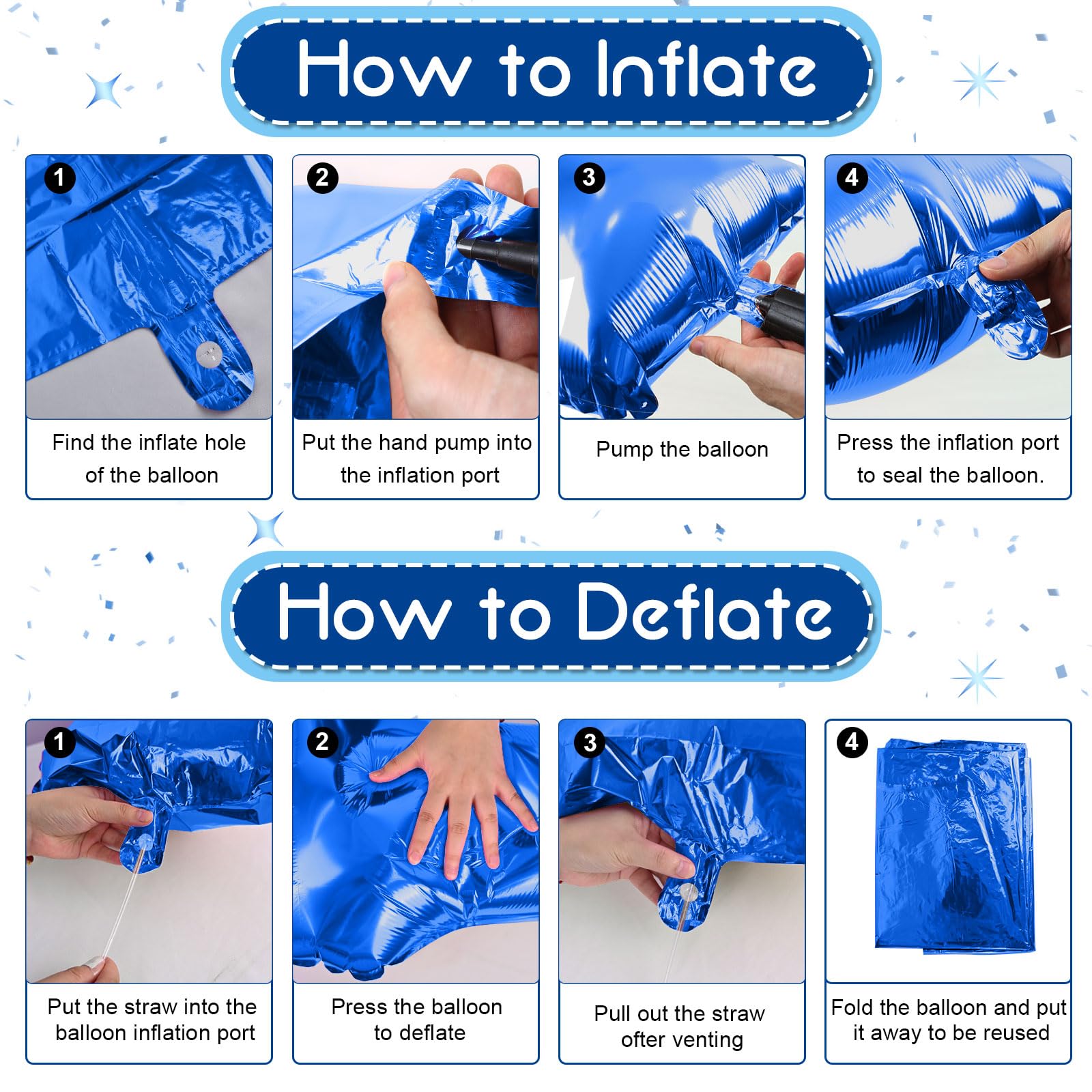 How to Inflate

1
Find the inflate hole of the balloon

2
Put the hand pump into the inflation port

3
Pump the balloon

4
Press the inflation port to seal the balloon.

How to Deflate

1
Put the straw into the balloon inflation port

2
Press the balloon to deflate

3
Pull out the straw ofter venting

4
Fold the balloon and put it away to be reused