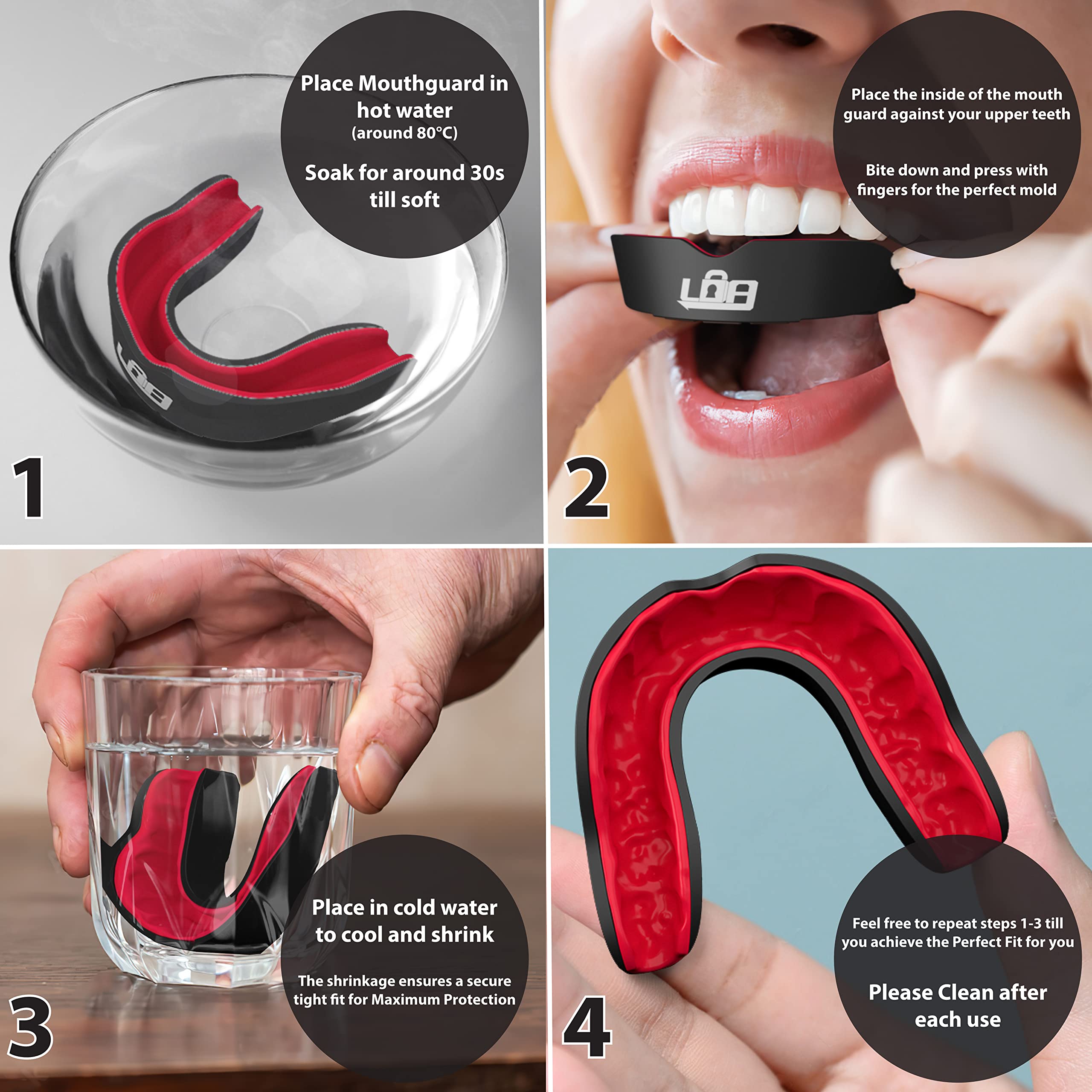 Place Mouthguard in hot water
(around 80°C)

Soak for around 30s till soft

LOA

1

Place the inside of the mouth guard against your upper teeth

Bite down and press with fingers for the perfect mold

LOA

2

Place in cold water to cool and shrink

The shrinkage ensures a secure tight fit for Maximum Protection

3

Feel free to repeat steps 1-3 till you achieve the Perfect Fit for you

Please Clean after each use

4