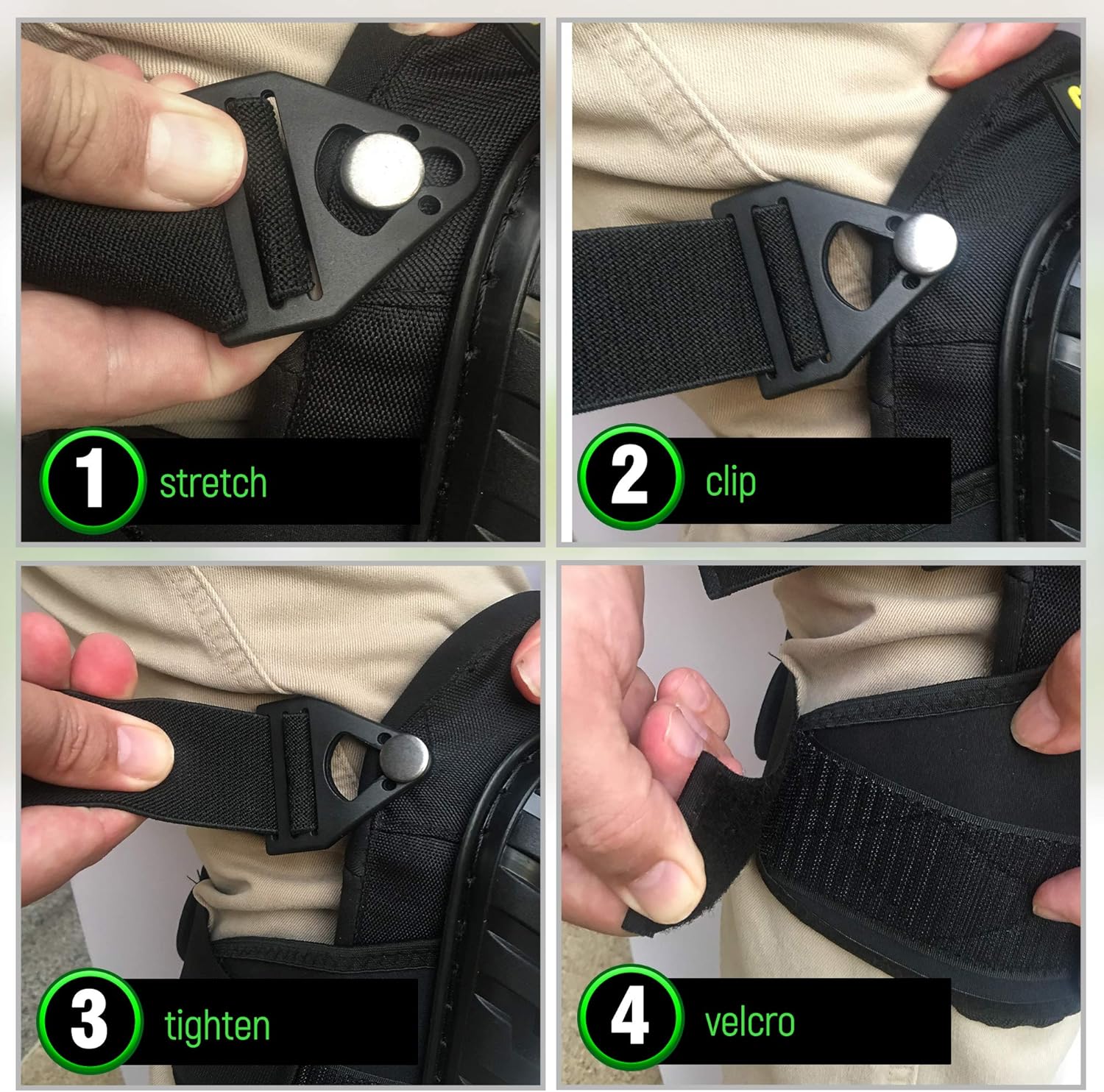 1 stretch

2 clip

3 tighten

4 velcro