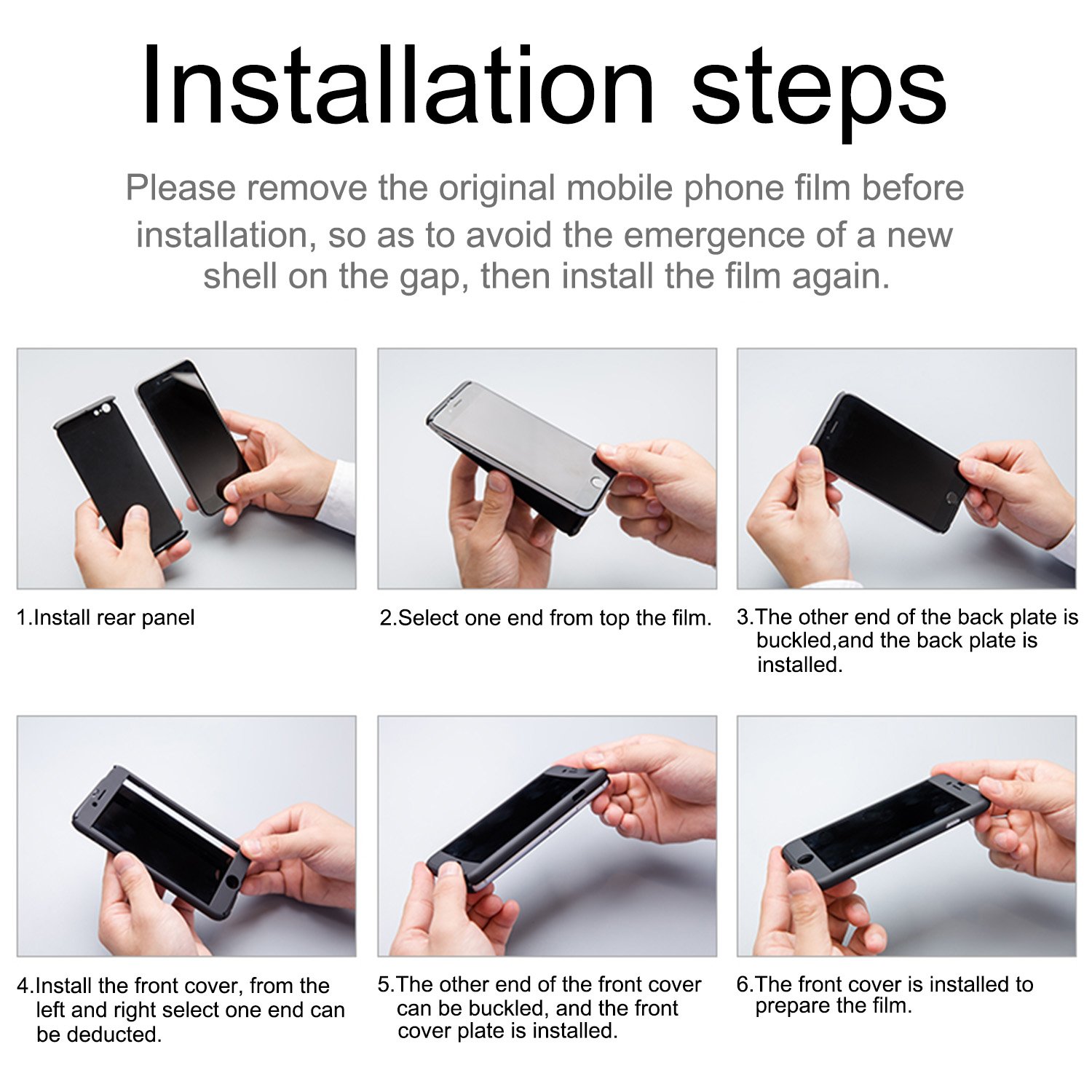 Installation steps

Please remove the original mobile phone film before installation, so as to avoid the emergence of a new shell on the gap, then install the film again.

1.Install rear panel

2.Select one end from top the film.

3.The other end of the back plate is buckled,and the back plate is installed.

4.Install the front cover, from the left and right select one end can be deducted.

5.The other end of the front cover can be buckled, and the front cover plate is installed.

6.The front cover is installed to prepare the film.