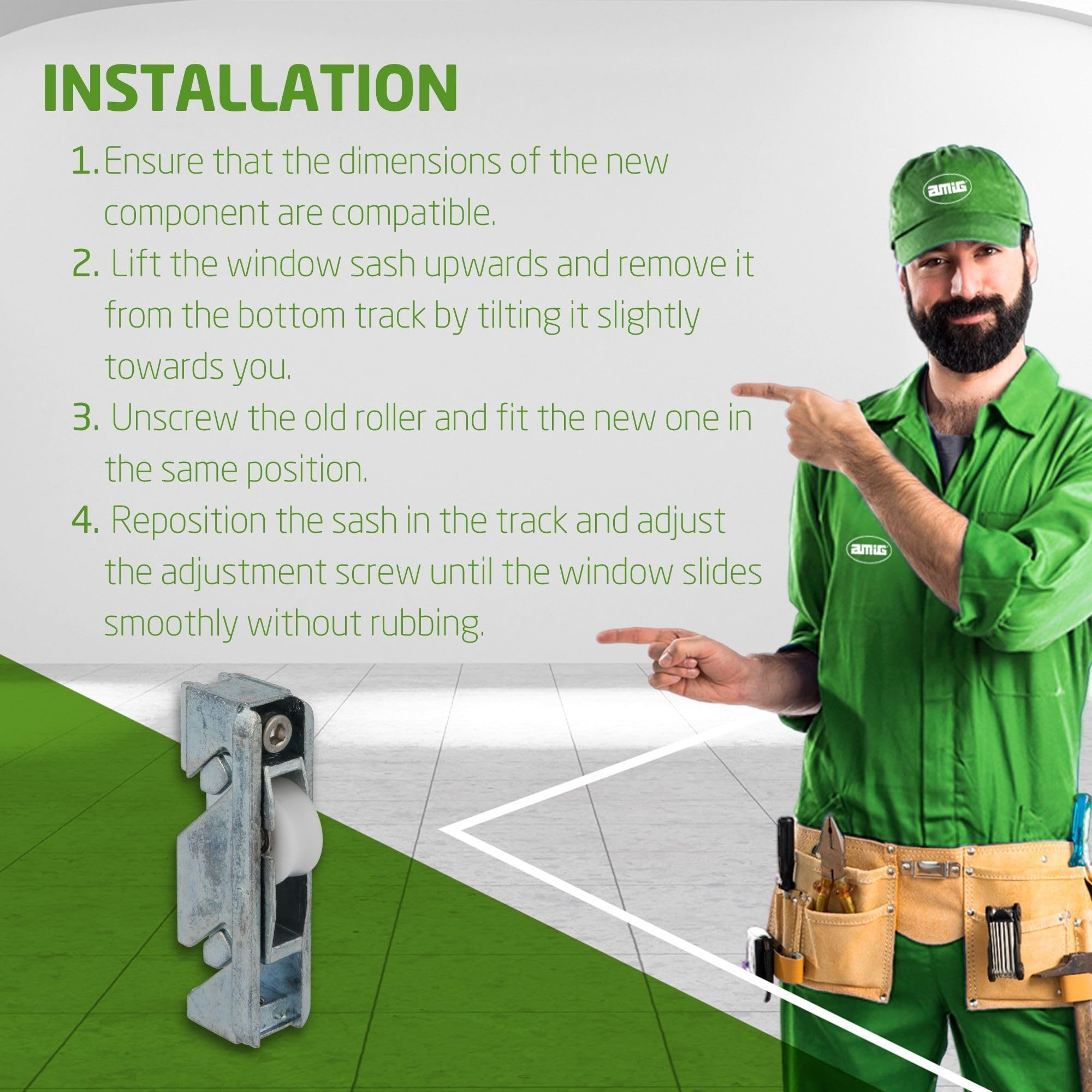 INSTALLATION

1. Ensure that the dimensions of the new component are compatible.

2. Lift the window sash upwards and remove it from the bottom track by tilting it slightly towards you.

3. Unscrew the old roller and fit the new one in the same position.

4. Reposition the sash in the track and adjust the adjustment screw until the window slides smoothly without rubbing.

amig

amig