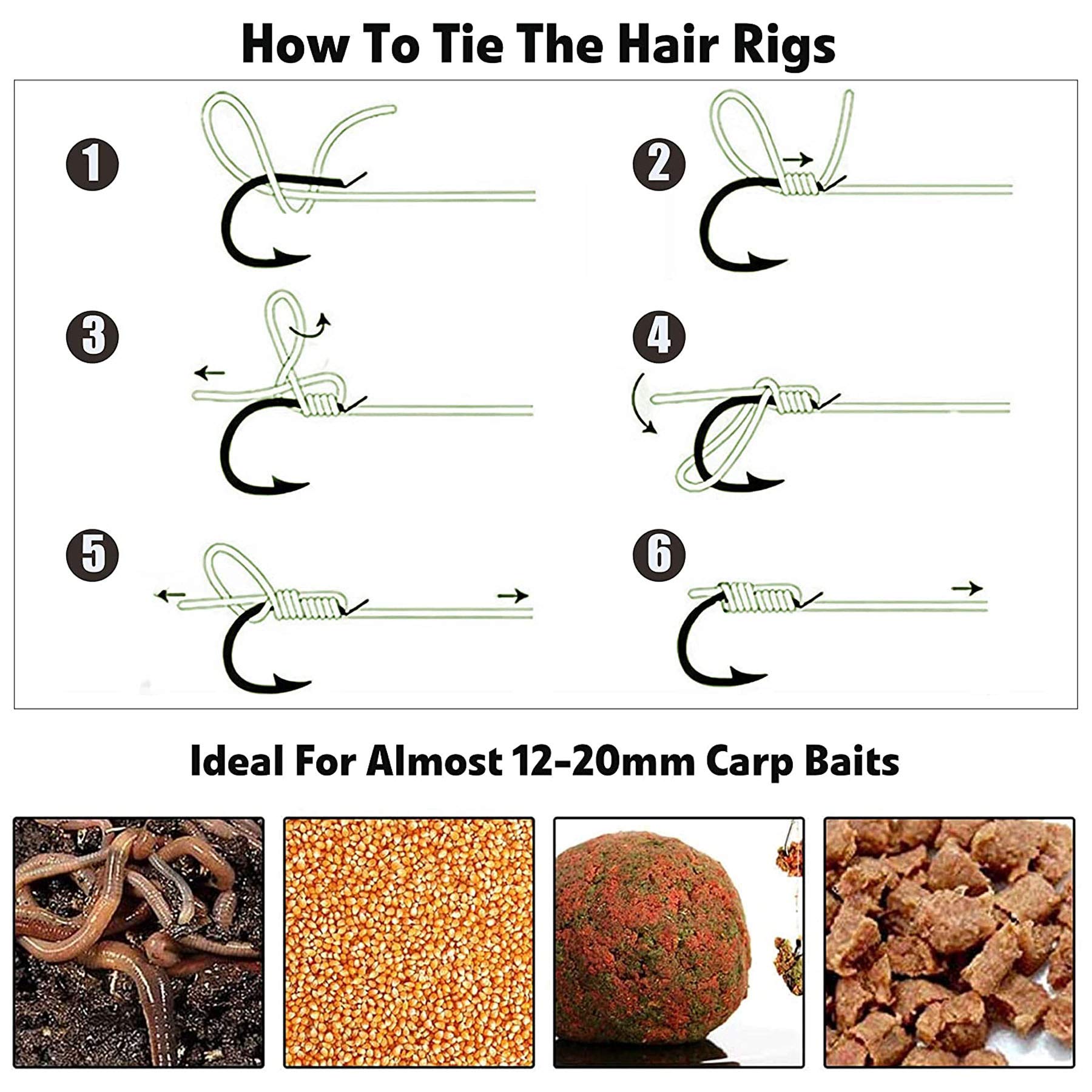 How To Tie The Hair Rigs

1

2

3

4

5

6

Ideal For Almost 12-20mm Carp Baits