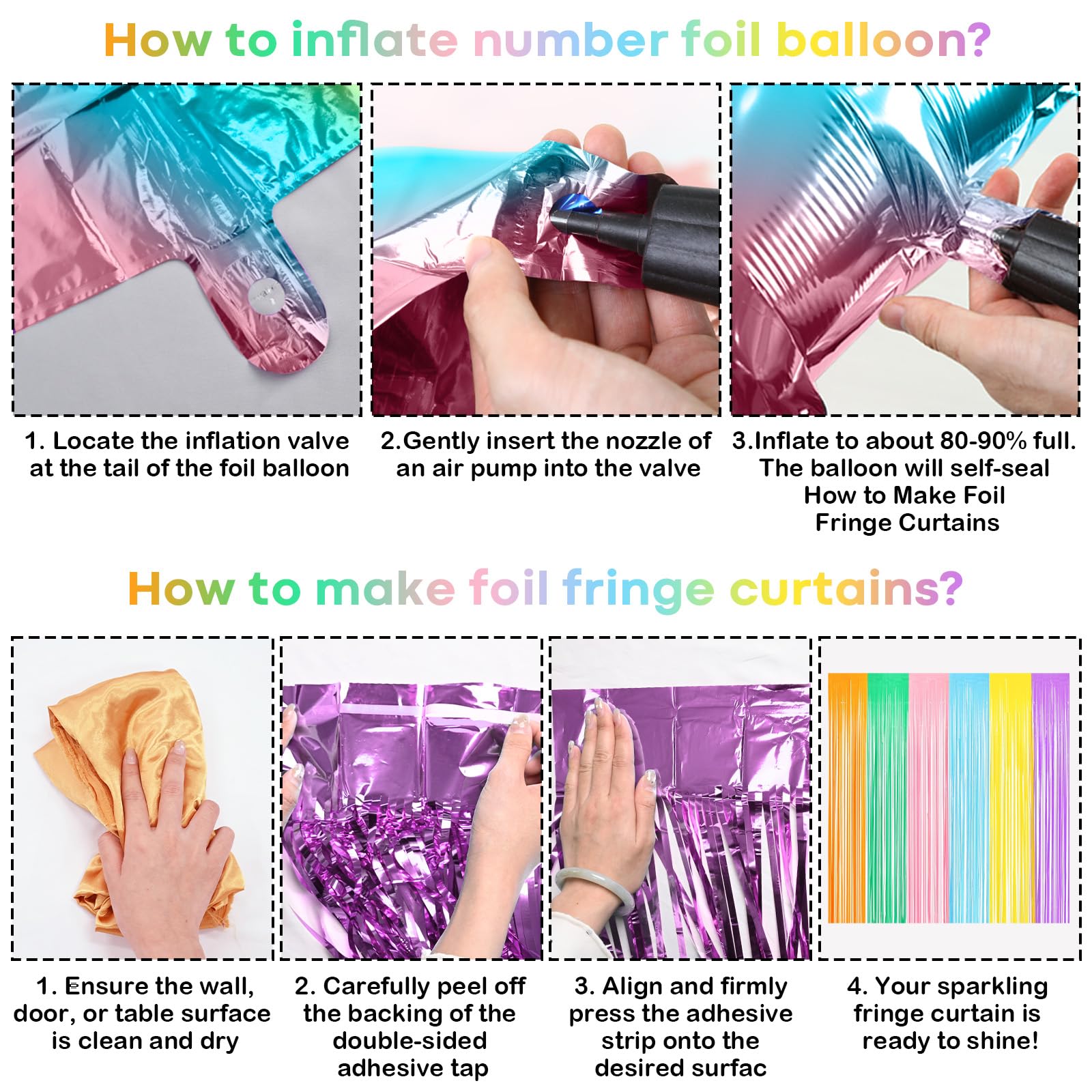 How to inflate number foil balloon?

1. Locate the inflation valve at the tail of the foil balloon

2.Gently insert the nozzle of an air pump into the valve

3.Inflate to about 80-90% full. The balloon will self-seal How to Make Foil Fringe Curtains

How to make foil fringe curtains?

1. Ensure the wall, door, or table surface is clean and dry

2. Carefully peel off the backing of the double-sided adhesive tap

3. Align and firmly press the adhesive strip onto the desired surfac

4. Your sparkling fringe curtain is ready to shine!