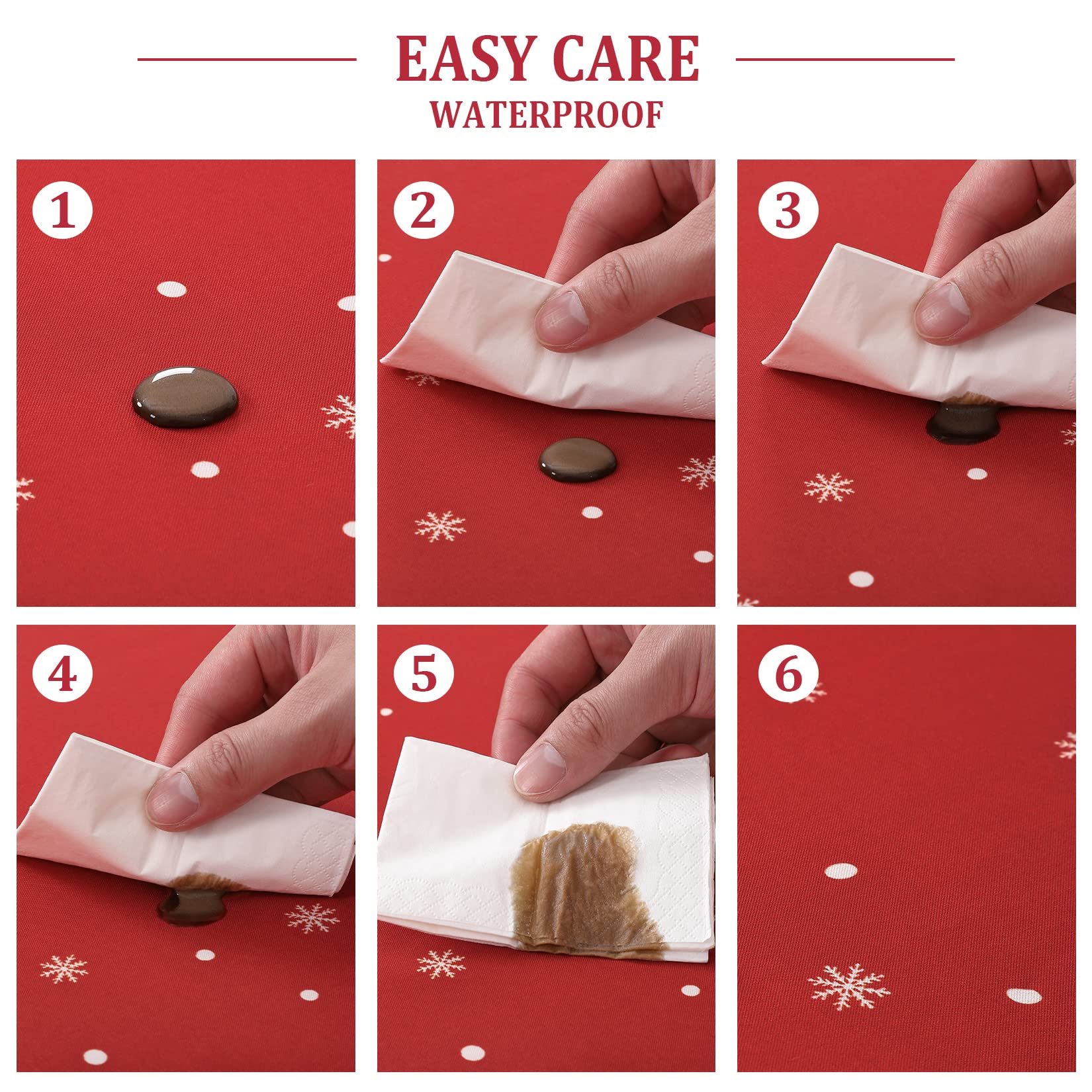 EASY CARE
WATERPROOF

1

2

3

4

5

6