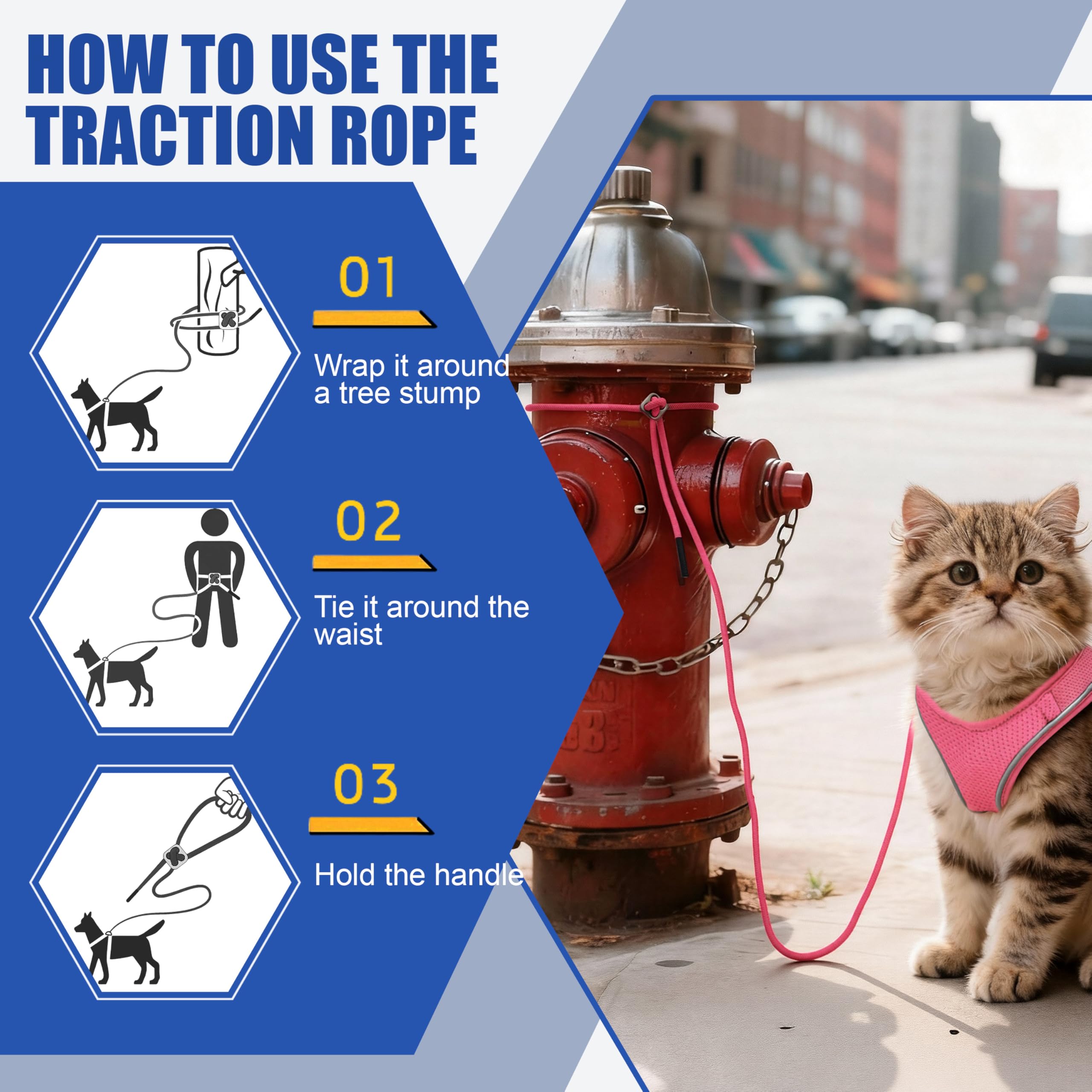 HOW TO USE THE TRACTION ROPE

01

Wrap it around a tree stump

02

Tie it around the waist

03

Hold the handle