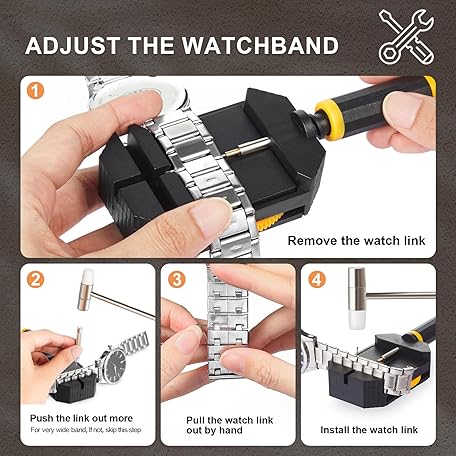 ADJUST THE WATCHBAND

1

Remove the watch link

2

Push the link out more

For very wide band, If not, skip this step

3

Pull the watch link out by hand

4

Install the watch link