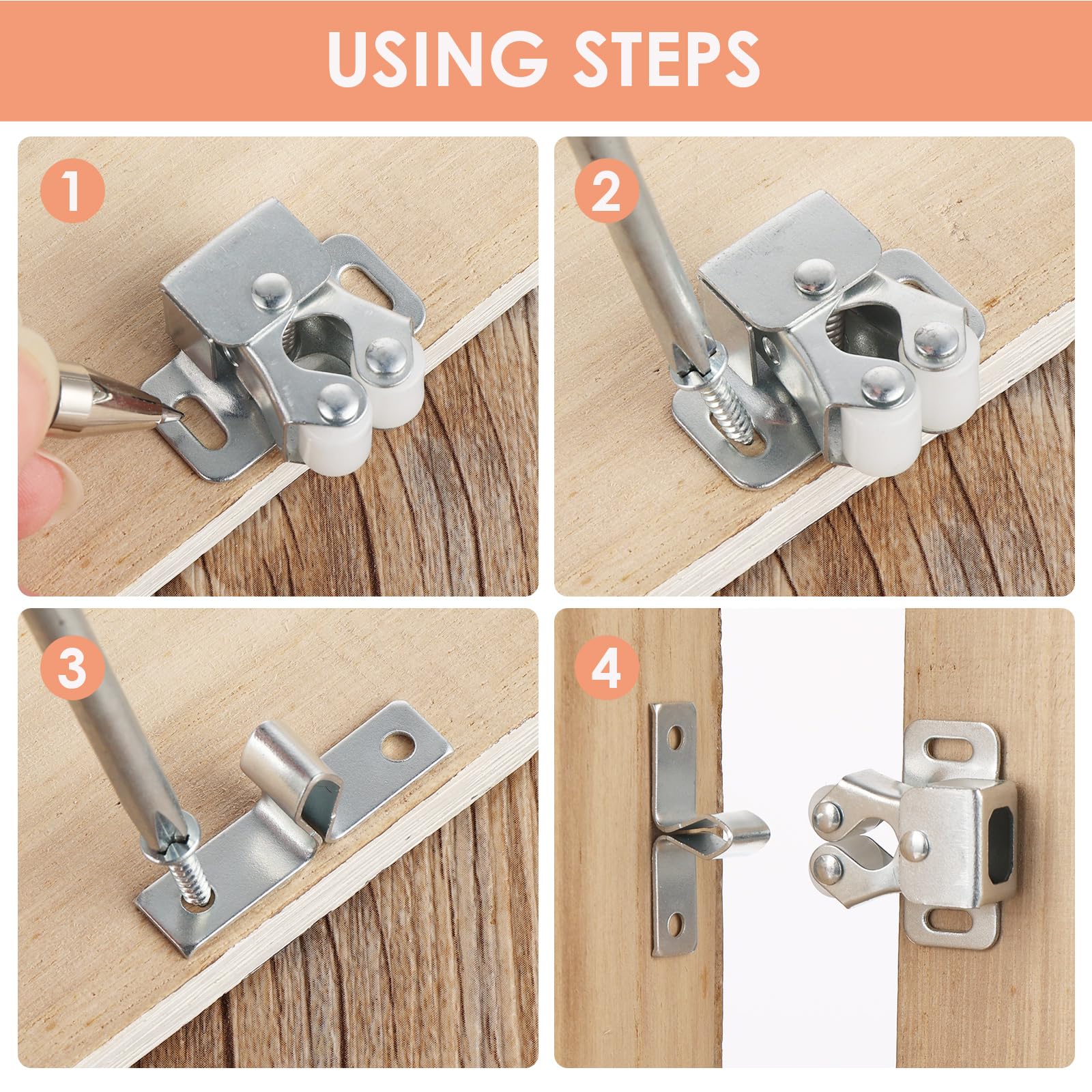 USING STEPS

1

2

3

4