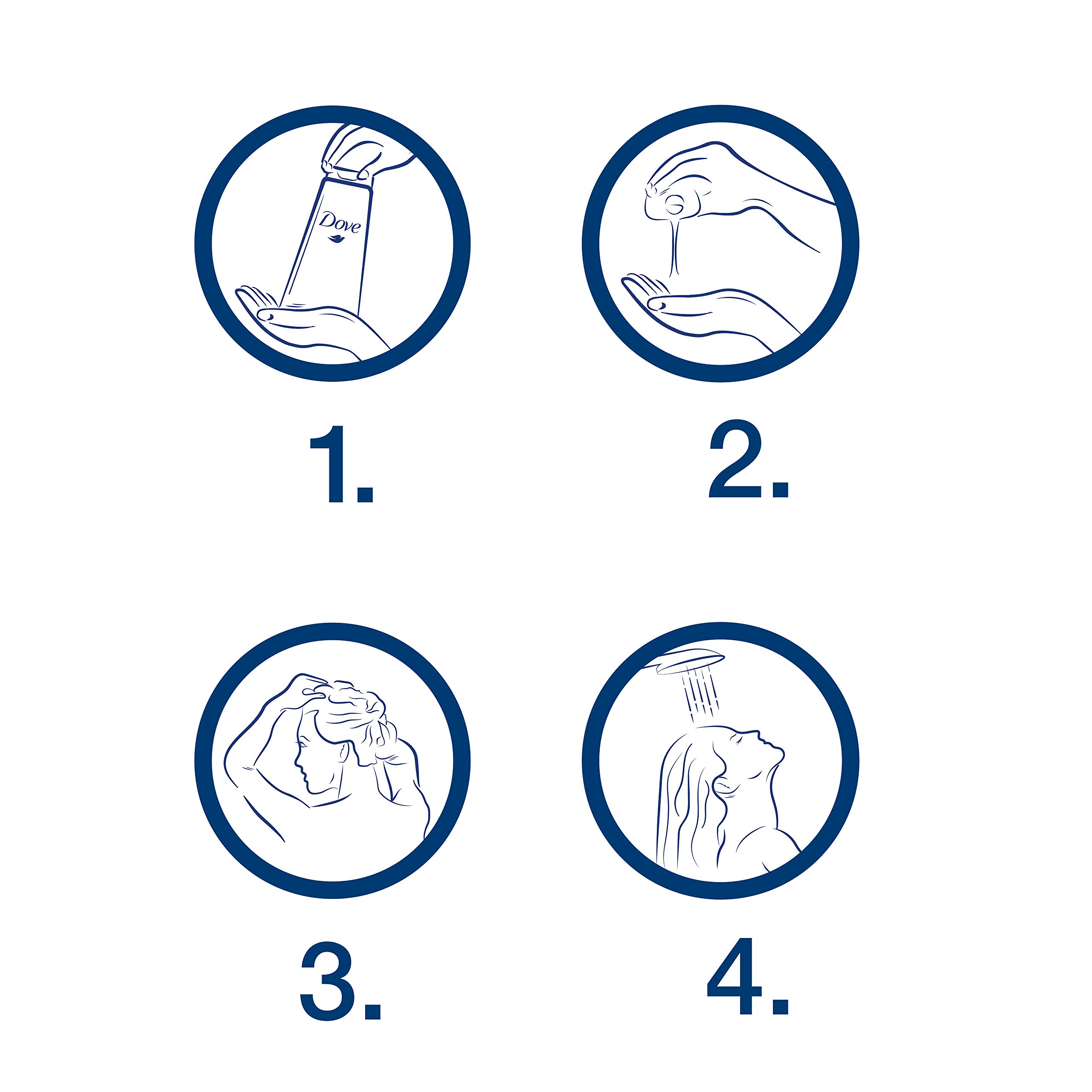 Dove

1.

2.

3.

4.