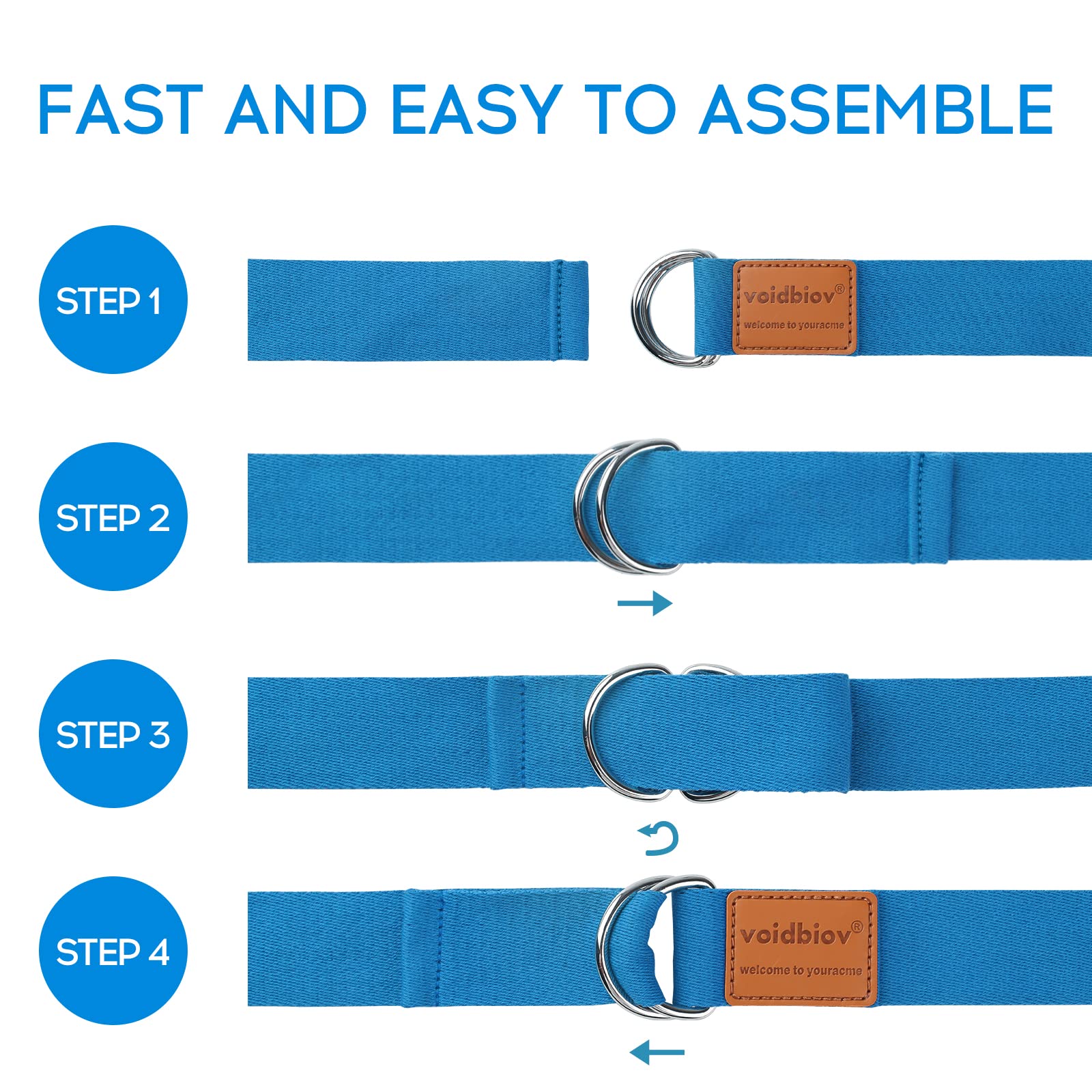 FAST AND EASY TO ASSEMBLE

STEP 1

voidbiov®
welcome to youracme

STEP 2

STEP 3

STEP 4

voidbiov®
welcome to youracme