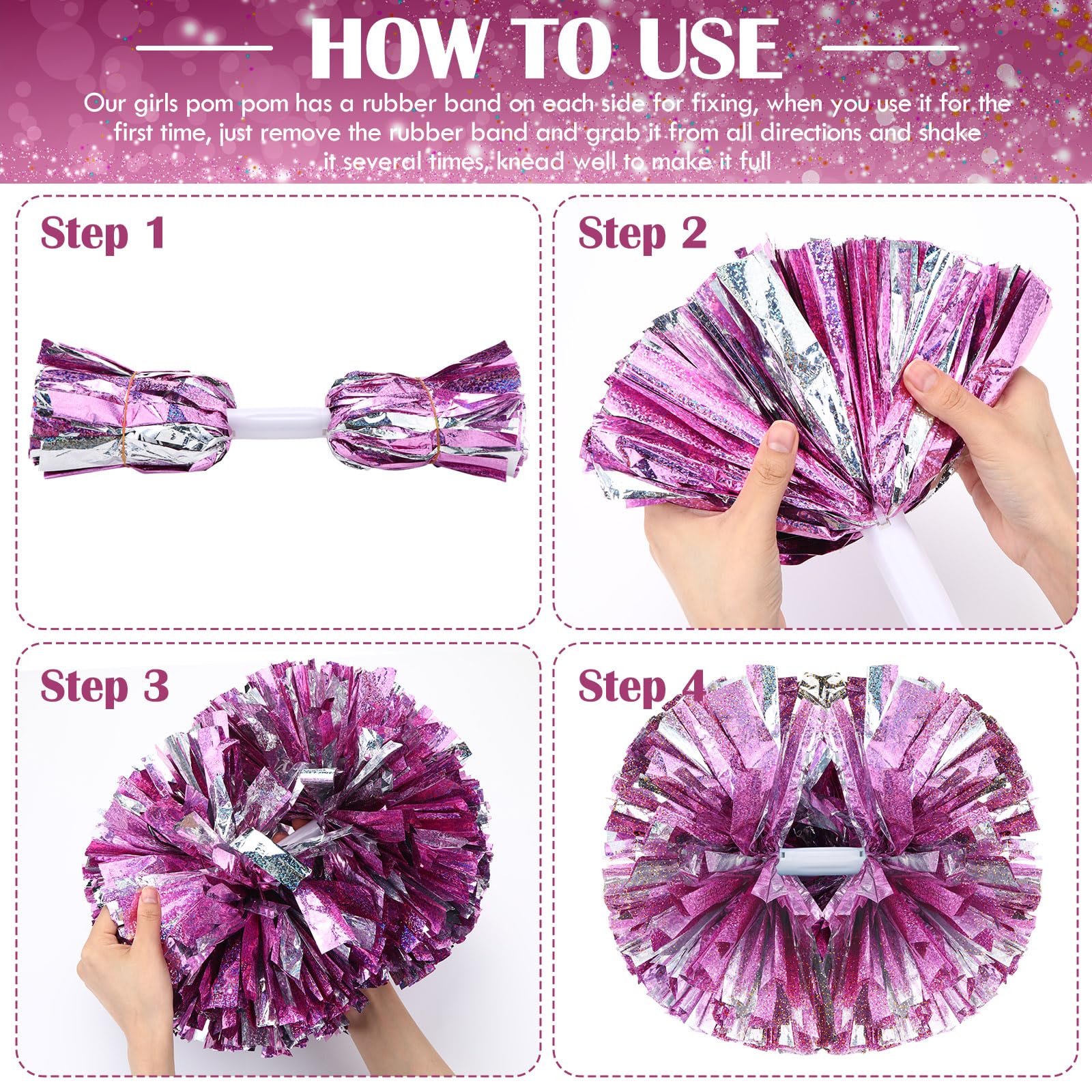 HOW TO USE

Our girls pom pom has a rubber band on each side for fixing, when you use it for the first time, just remove the rubber band and grab it from all directions and shake it several times, knead well to make it full

Step 1

Step 2

Step 3

Step 4