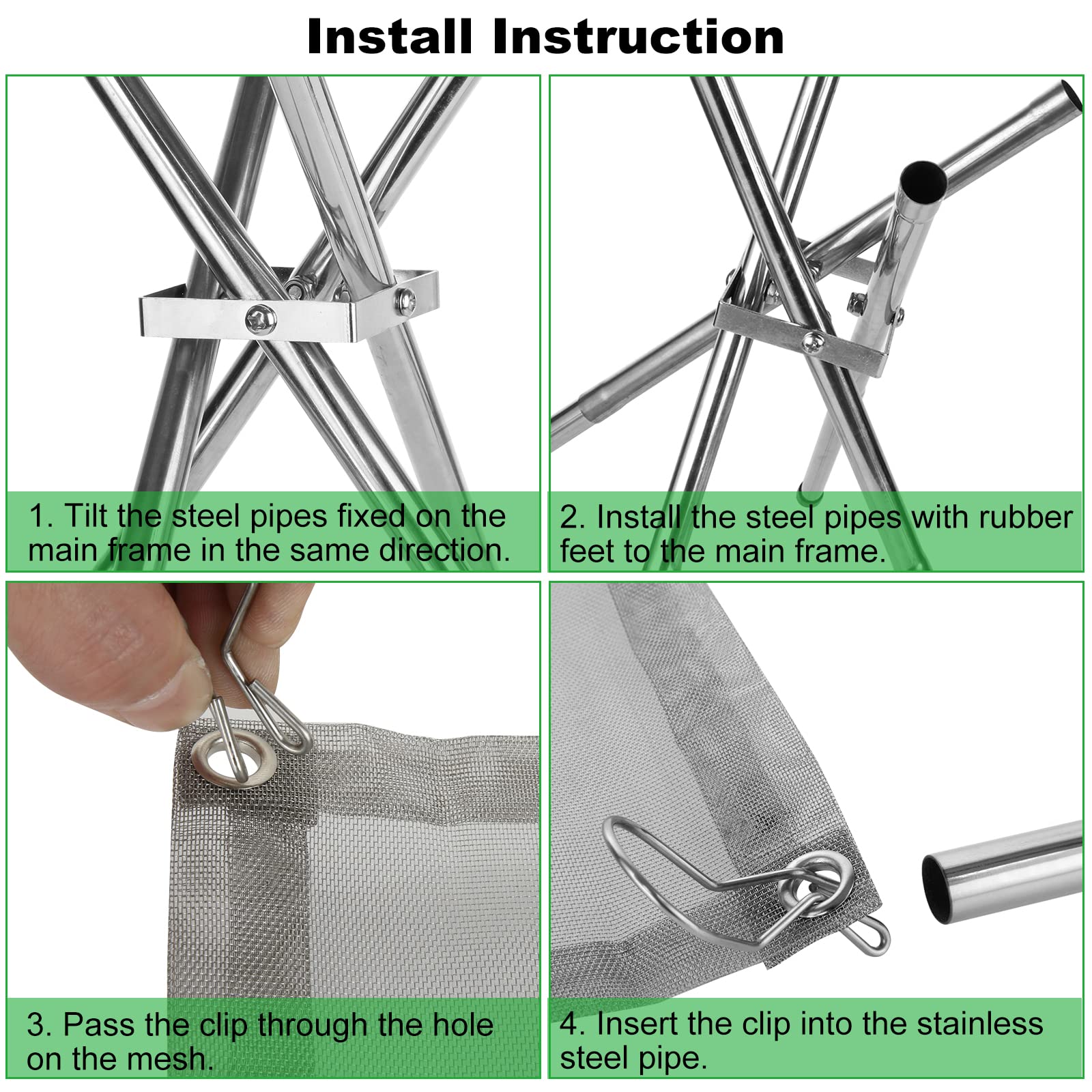 Install Instruction

1. Tilt the steel pipes fixed on the main frame in the same direction.

2. Install the steel pipes with rubber feet to the main frame.

3. Pass the clip through the hole on the mesh.

4. Insert the clip into the stainless steel pipe.