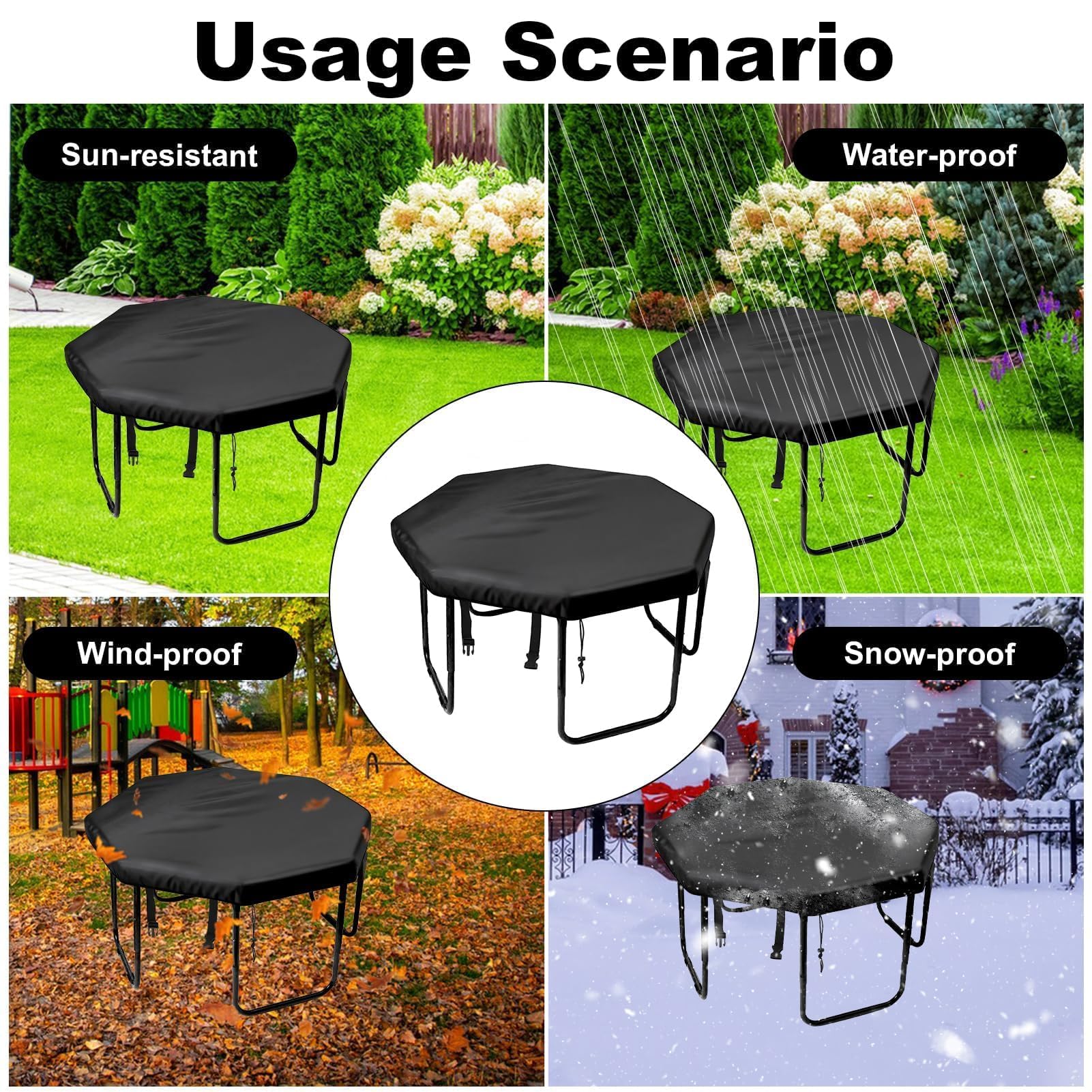 Usage Scenario

Sun-resistant

Water-proof

Wind-proof

Snow-proof