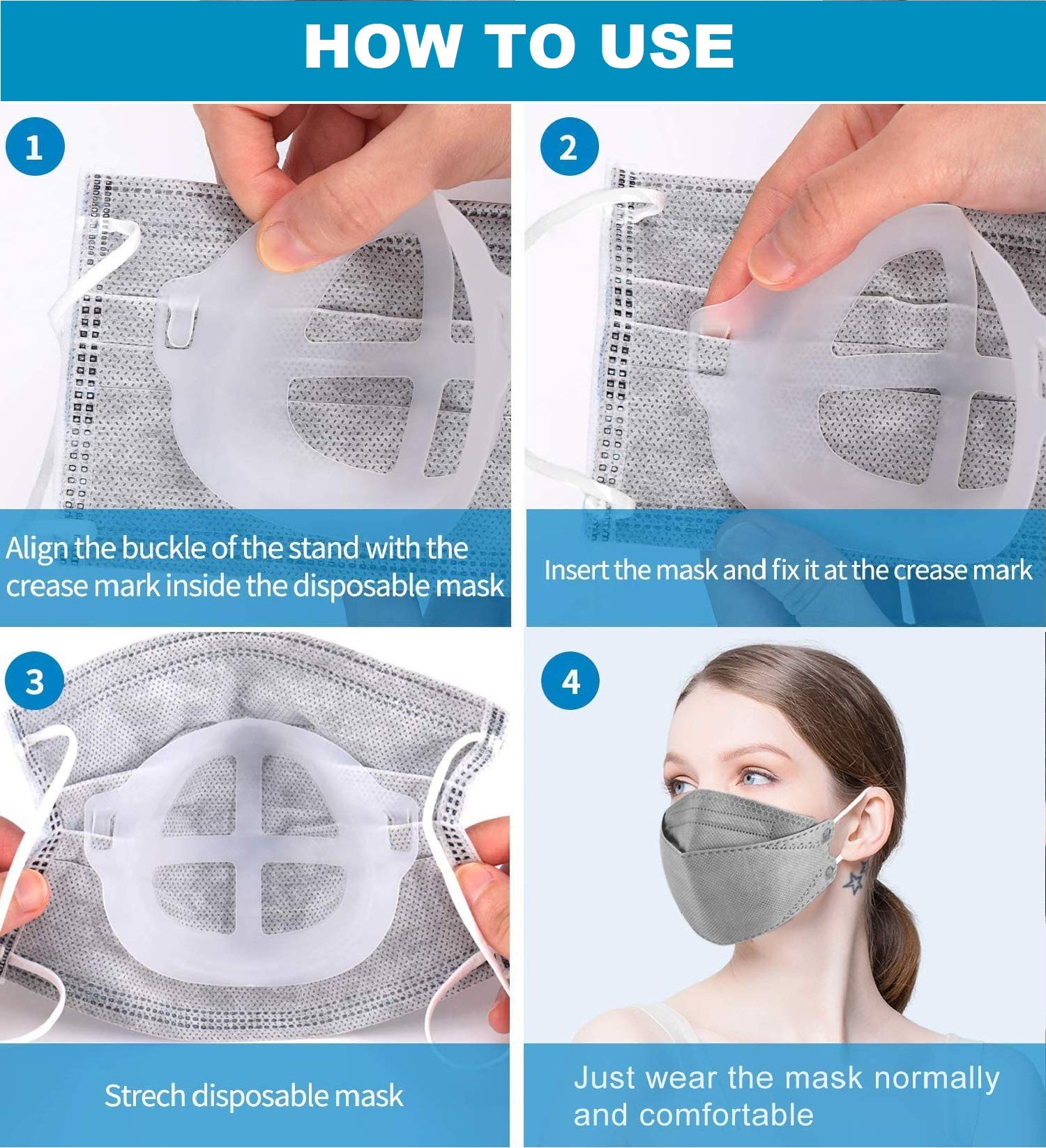 HOW TO USE

1

Align the buckle of the stand with the crease mark inside the disposable mask

2

Insert the mask and fix it at the crease mark

3

Strech disposable mask

4

Just wear the mask normally and comfortable