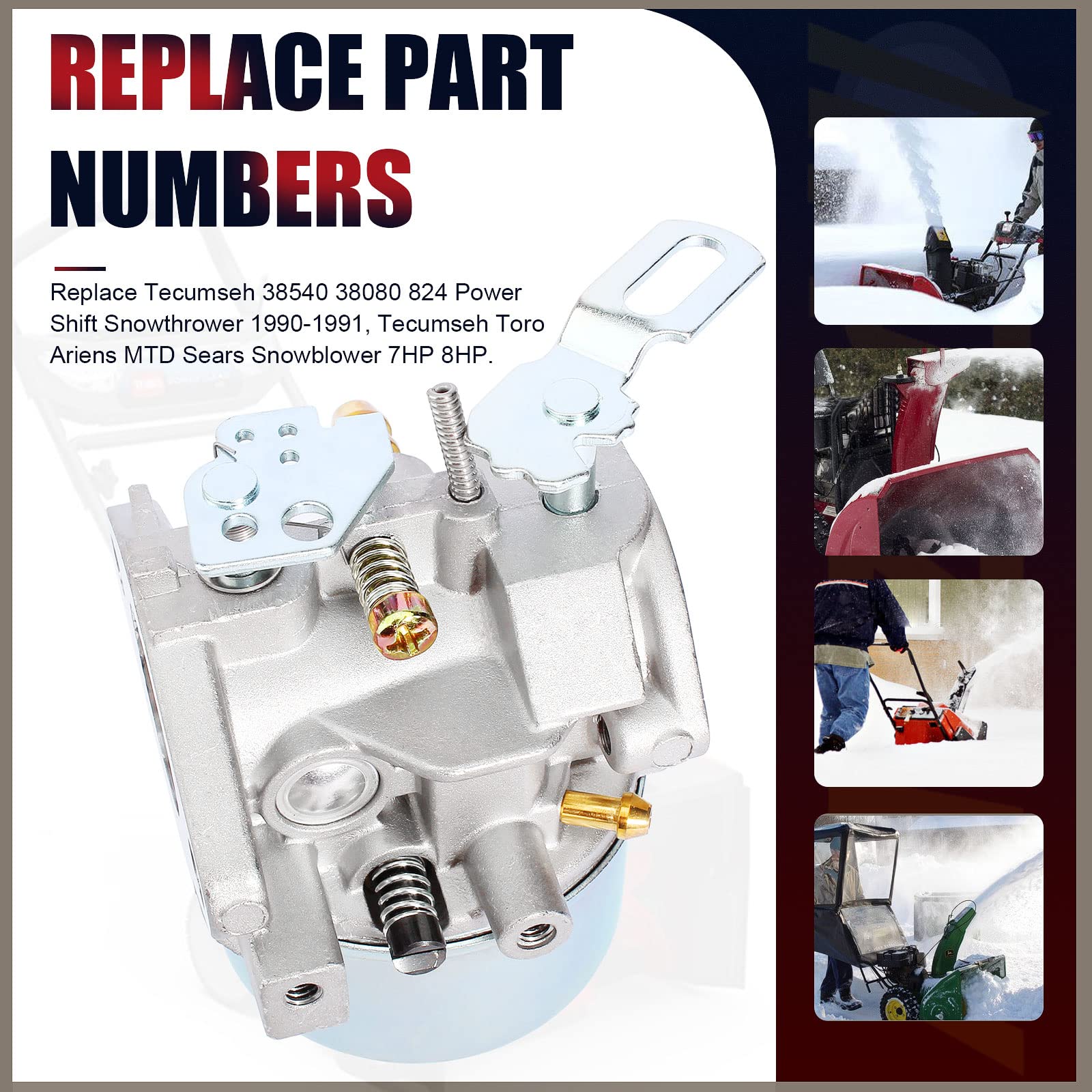 REPLACE PART NUMBERS

Replace Tecumseh 38540 38080 824 Power Shift Snowthrower 1990-1991, Tecumseh Toro Ariens MTD Sears Snowblower 7HP 8HP.