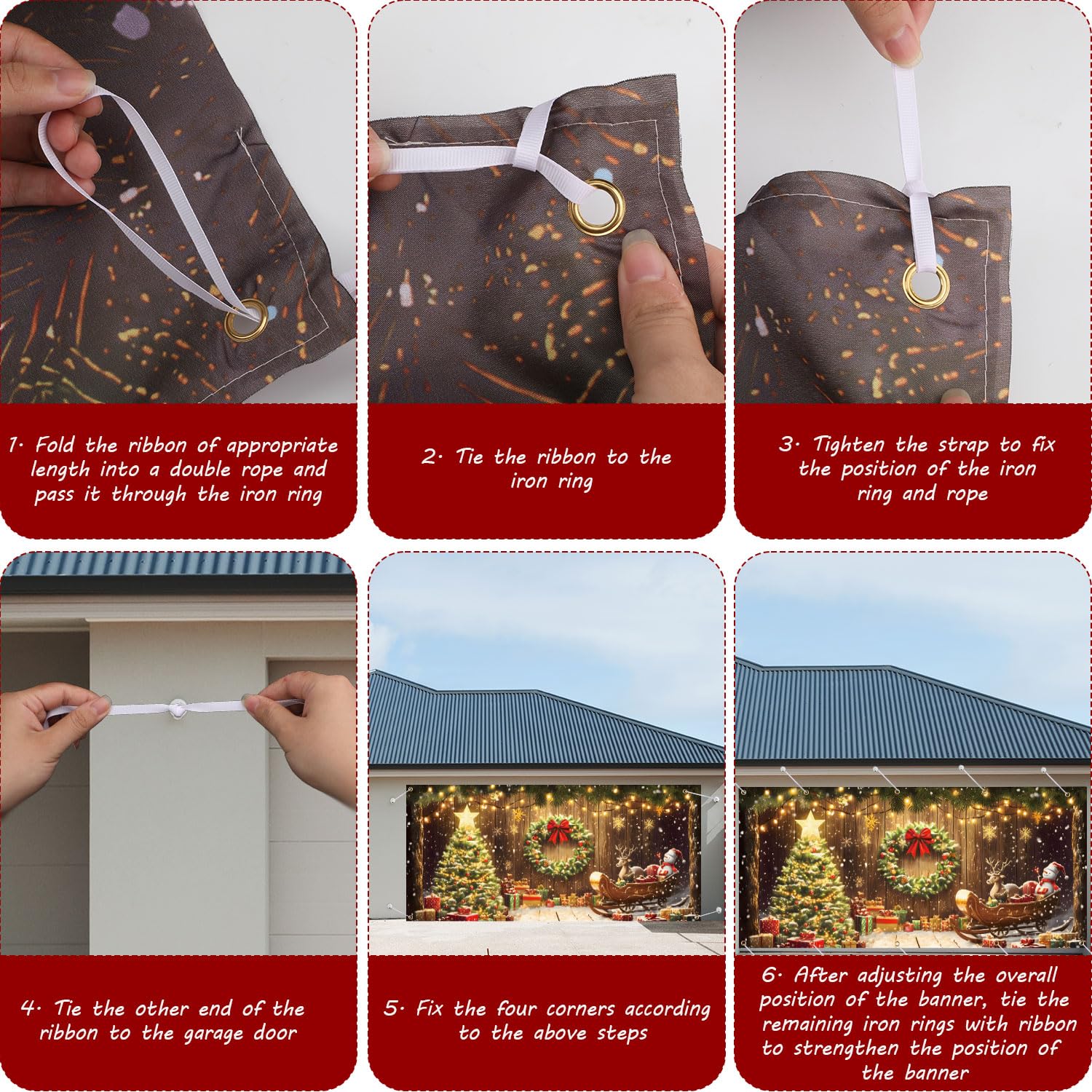 1. Fold the ribbon of appropriate length into a double rope and pass it through the iron ring

2. Tie the ribbon to the iron ring

3. Tighten the strap to fix the position of the iron ring and rope

4. Tie the other end of the ribbon to the garage door

5. Fix the four corners according to the above steps

6. After adjusting the overall position of the banner, tie the remaining iron rings with ribbon to strengthen the position of the banner