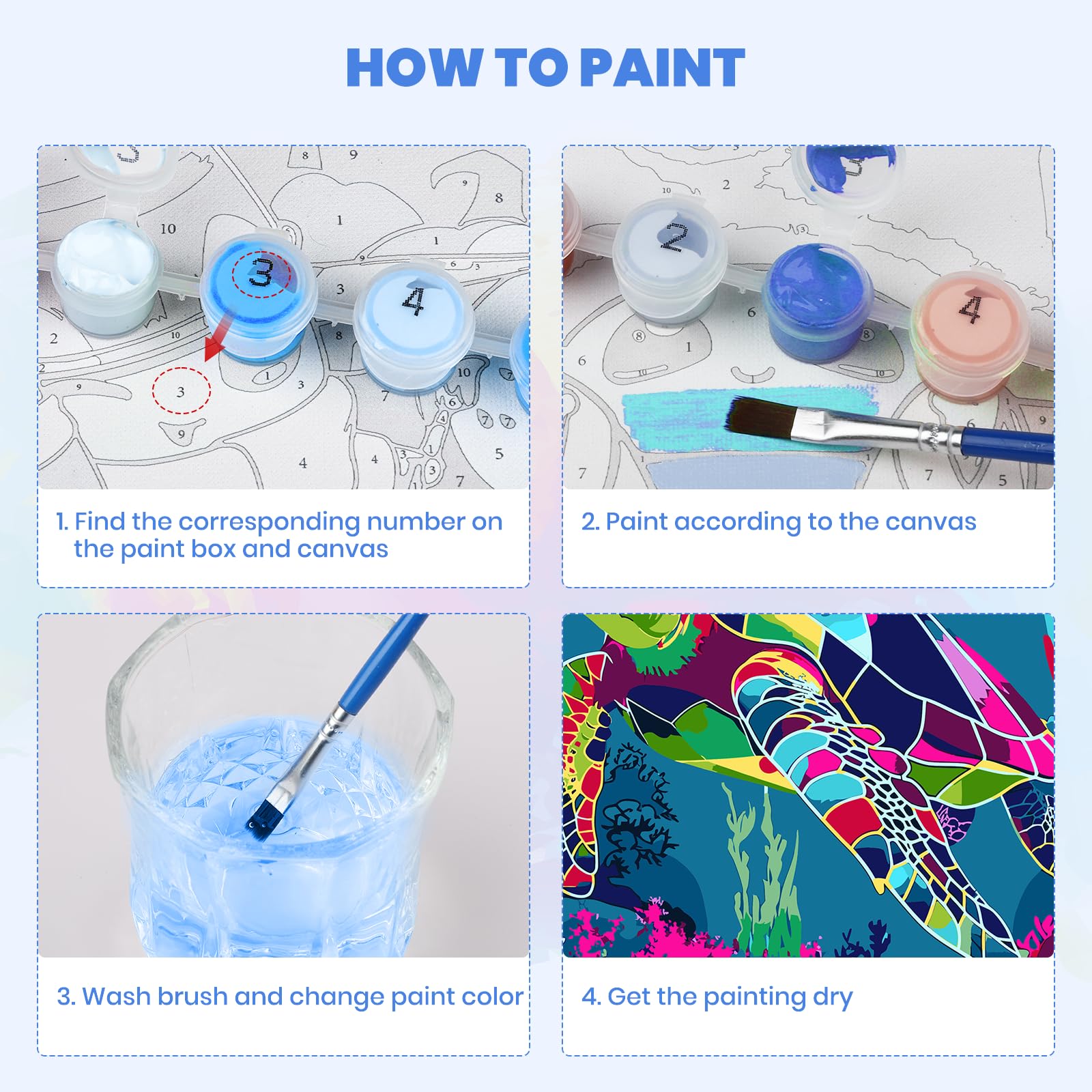 HOW TO PAINT

1. Find the corresponding number on the paint box and canvas

2. Paint according to the canvas

3. Wash brush and change paint color

4. Get the painting dry