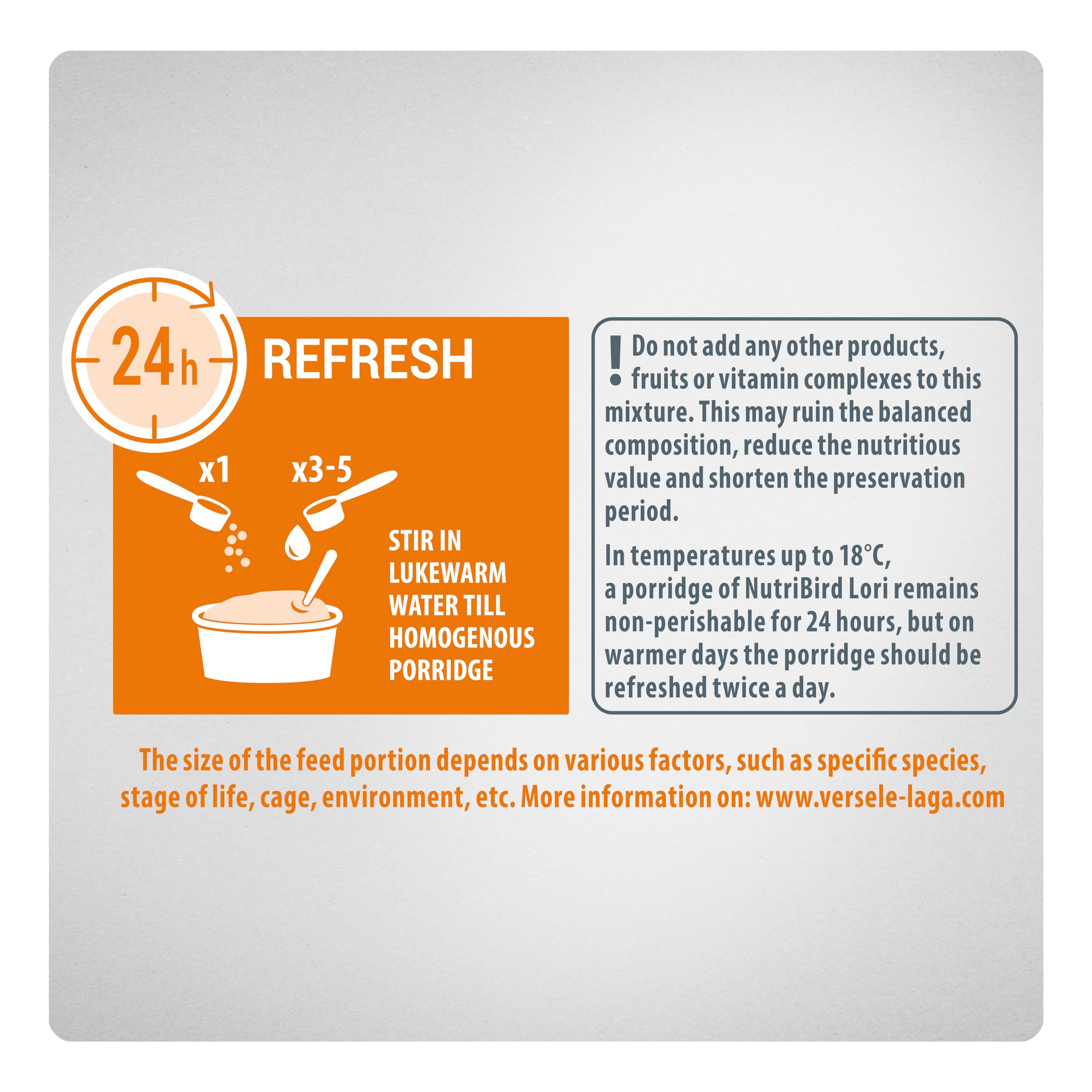 24h

REFRESH

x1

x3-5

STIR IN LUKEWARM WATER TILL HOMOGENOUS PORRIDGE

! Do not add any other products, fruits or vitamin complexes to this mixture. This may ruin the balanced composition, reduce the nutritious value and shorten the preservation period.

In temperatures up to 18°C, a porridge of NutriBird Lori remains non-perishable for 24 hours, but on warmer days the porridge should be refreshed twice a day.

The size of the feed portion depends on various factors, such as specific species, stage of life, cage, environment, etc. More information on: www.versele-laga.com