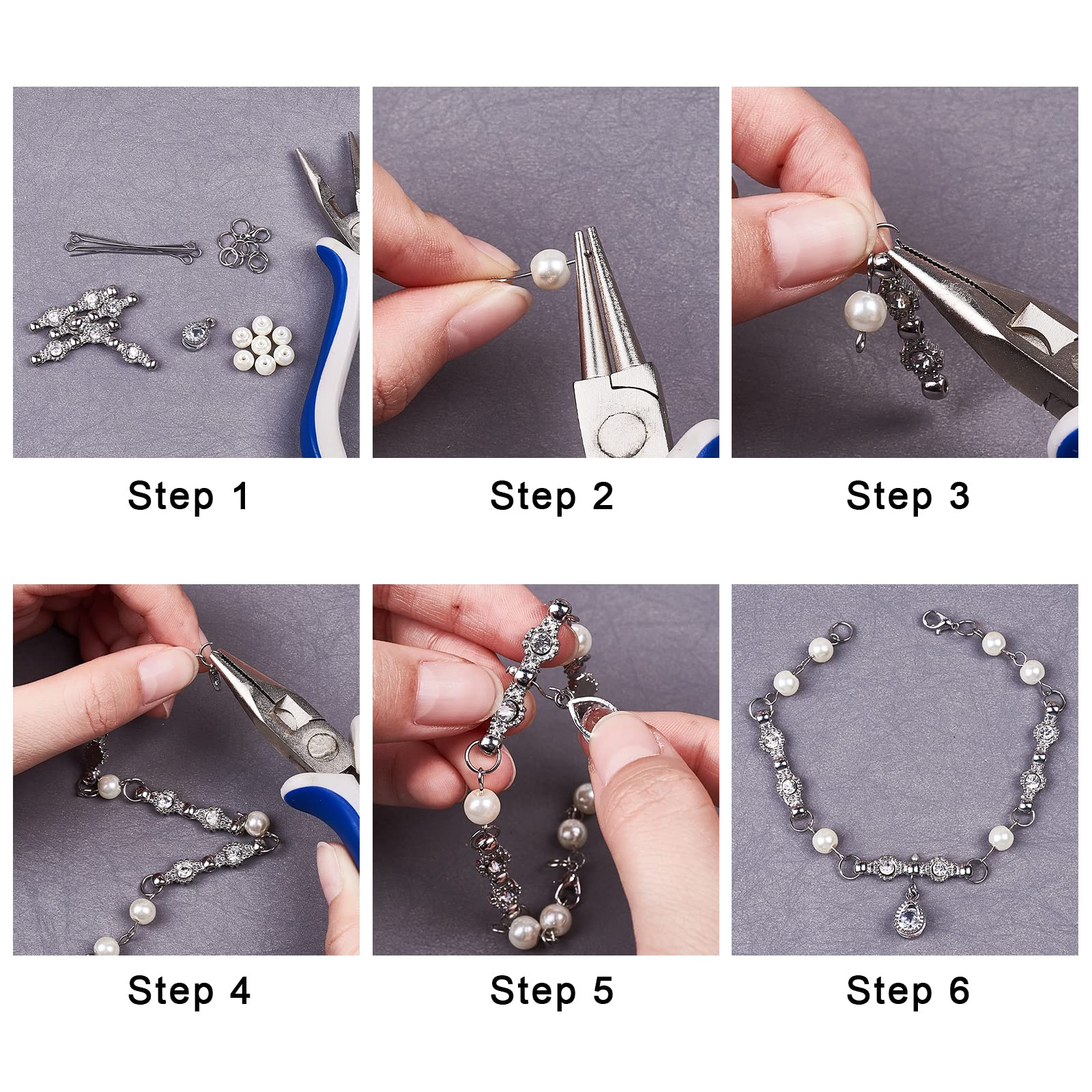 Step 1

Step 2

Step 3

Step 4

Step 5

Step 6