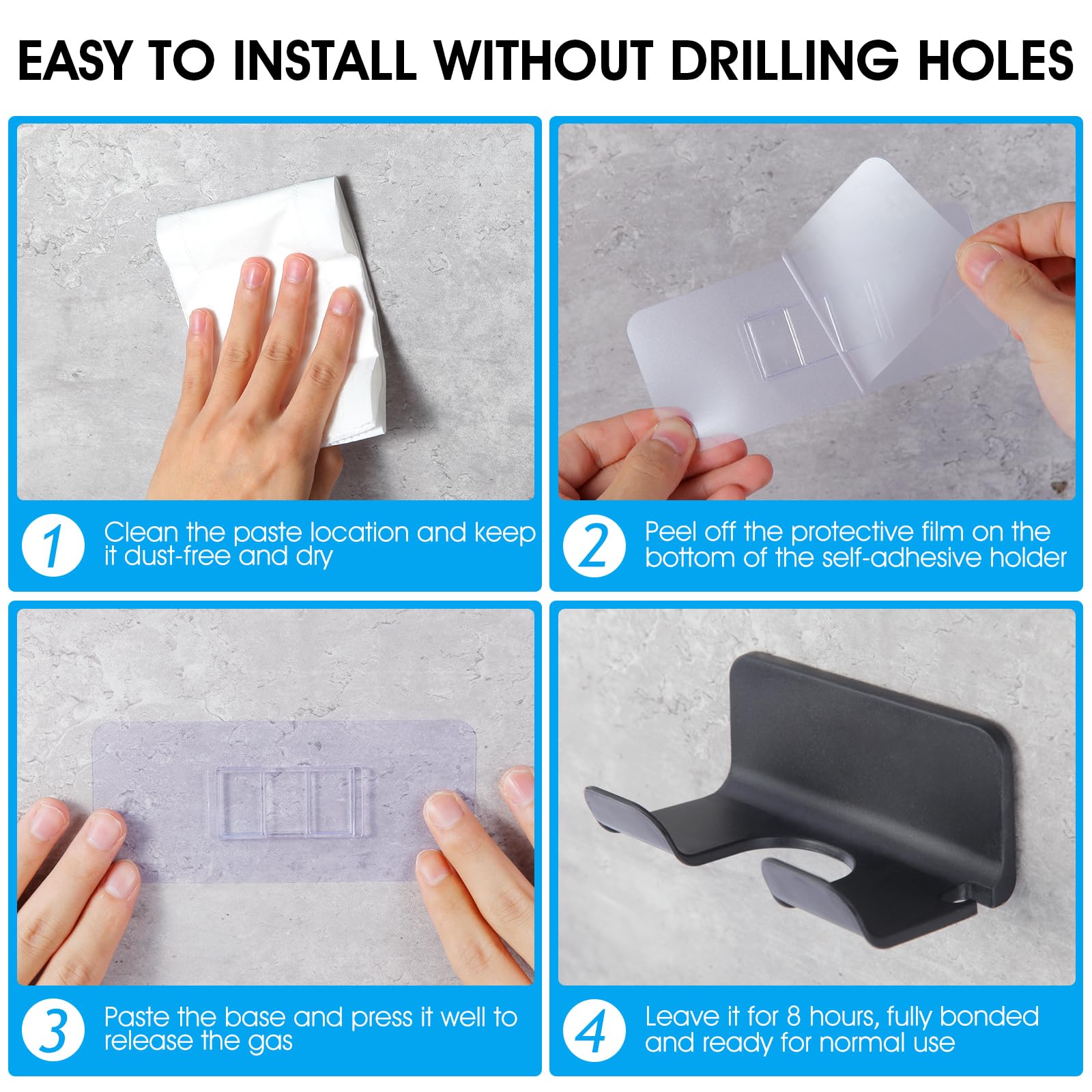 EASY TO INSTALL WITHOUT DRILLING HOLES

1 Clean the paste location and keep it dust-free and dry

2 Peel off the protective film on the bottom of the self-adhesive holder

3 Paste the base and press it well to release the gas

4 Leave it for 8 hours, fully bonded and ready for normal use