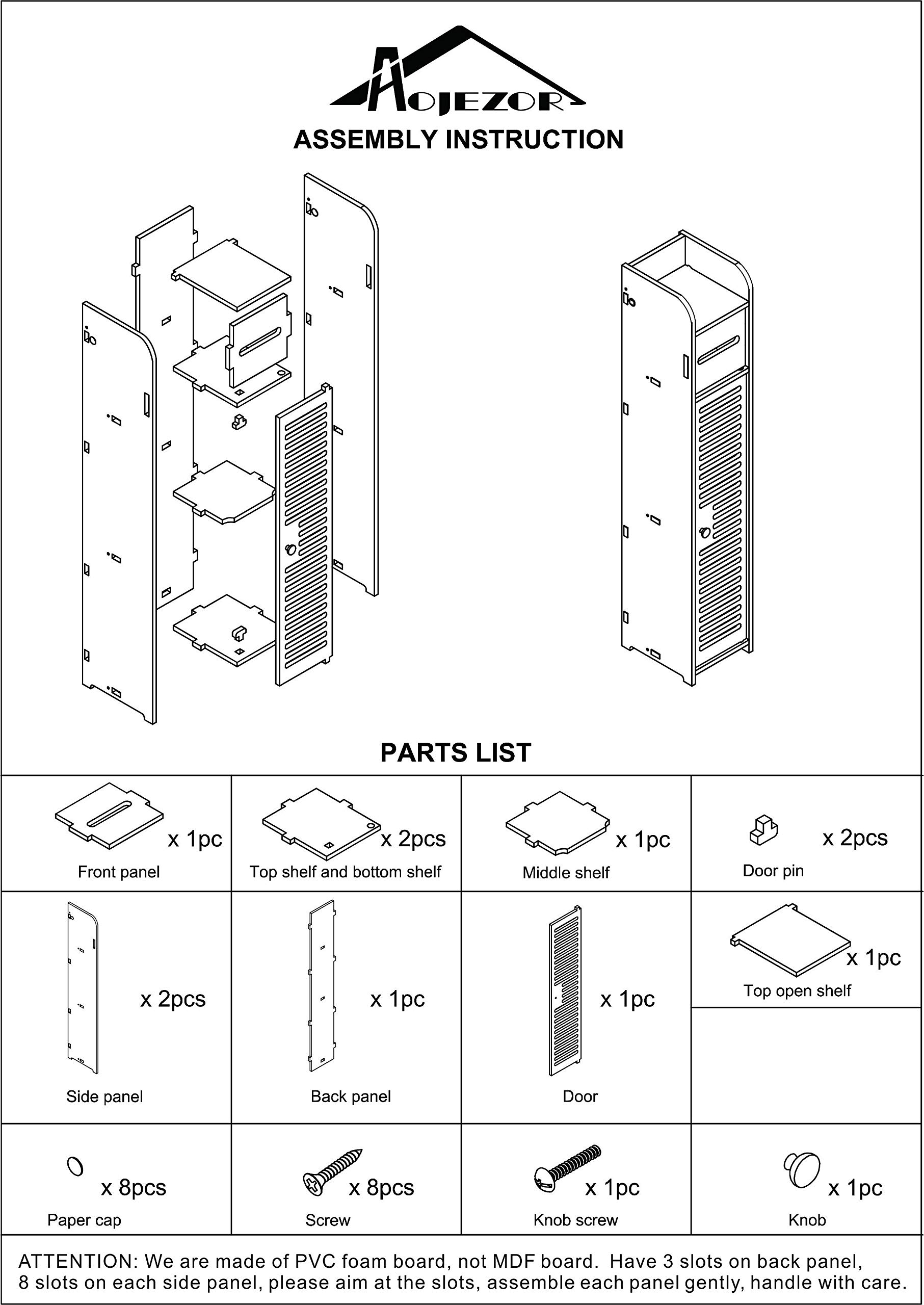 AOJEZOR

ASSEMBLY INSTRUCTION

PARTS LIST

| x 1pc Front panel | x 2pcs Top shelf and bottom shelf | x 1pc Middle shelf | x 2pcs Door pin |
|---|---|---|---|
| x 2pcs Side panel | x 1pc Back panel | x 1pc Door | x 1pc Top open shelf |
| x 8pcs Paper cap | x 8pcs Screw | x 1pc Knob screw | x 1pc Knob |

ATTENTION: We are made of PVC foam board, not MDF board. Have 3 slots on back panel, 8 slots on each side panel, please aim at the slots, assemble each panel gently, handle with care.