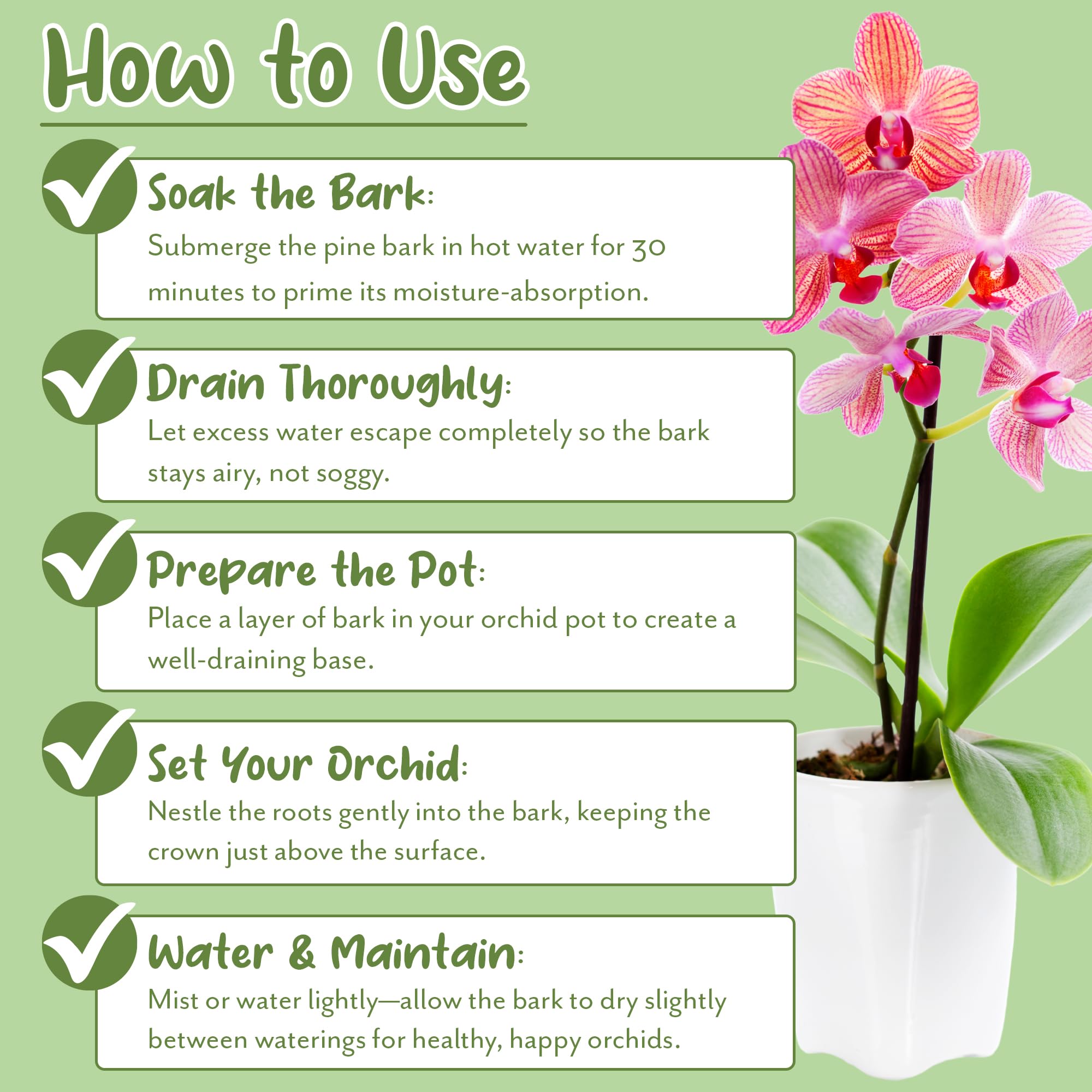 How to Use

Soak the Bark:
Submerge the pine bark in hot water for 30 minutes to prime its moisture-absorption.

Drain Thoroughly:
Let excess water escape completely so the bark stays airy, not soggy.

Prepare the Pot:
Place a layer of bark in your orchid pot to create a well-draining base.

Set Your Orchid:
Nestle the roots gently into the bark, keeping the crown just above the surface.

Water & Maintain:
Mist or water lightly—allow the bark to dry slightly between waterings for healthy, happy orchids.