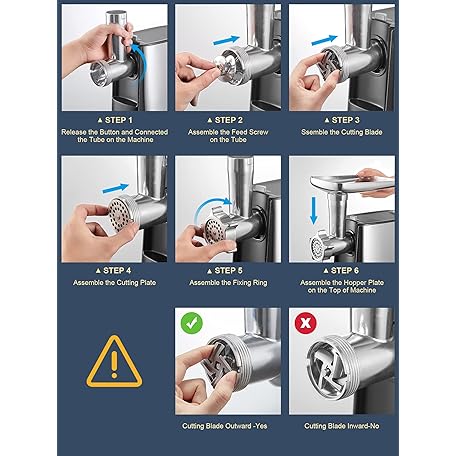 ▲ STEP 1
Release the Button and Connected the Tube on the Machine

▲ STEP 2
Assemble the Feed Screw on the Tube

▲ STEP 3
Ssemble the Cutting Blade

▲ STEP 4
Assemble the Cutting Plate

▲ STEP 5
Assemble the Fixing Ring

▲ STEP 6
Assemble the Hopper Plate on the Top of Machine

Cutting Blade Outward -Yes

Cutting Blade Inward-No