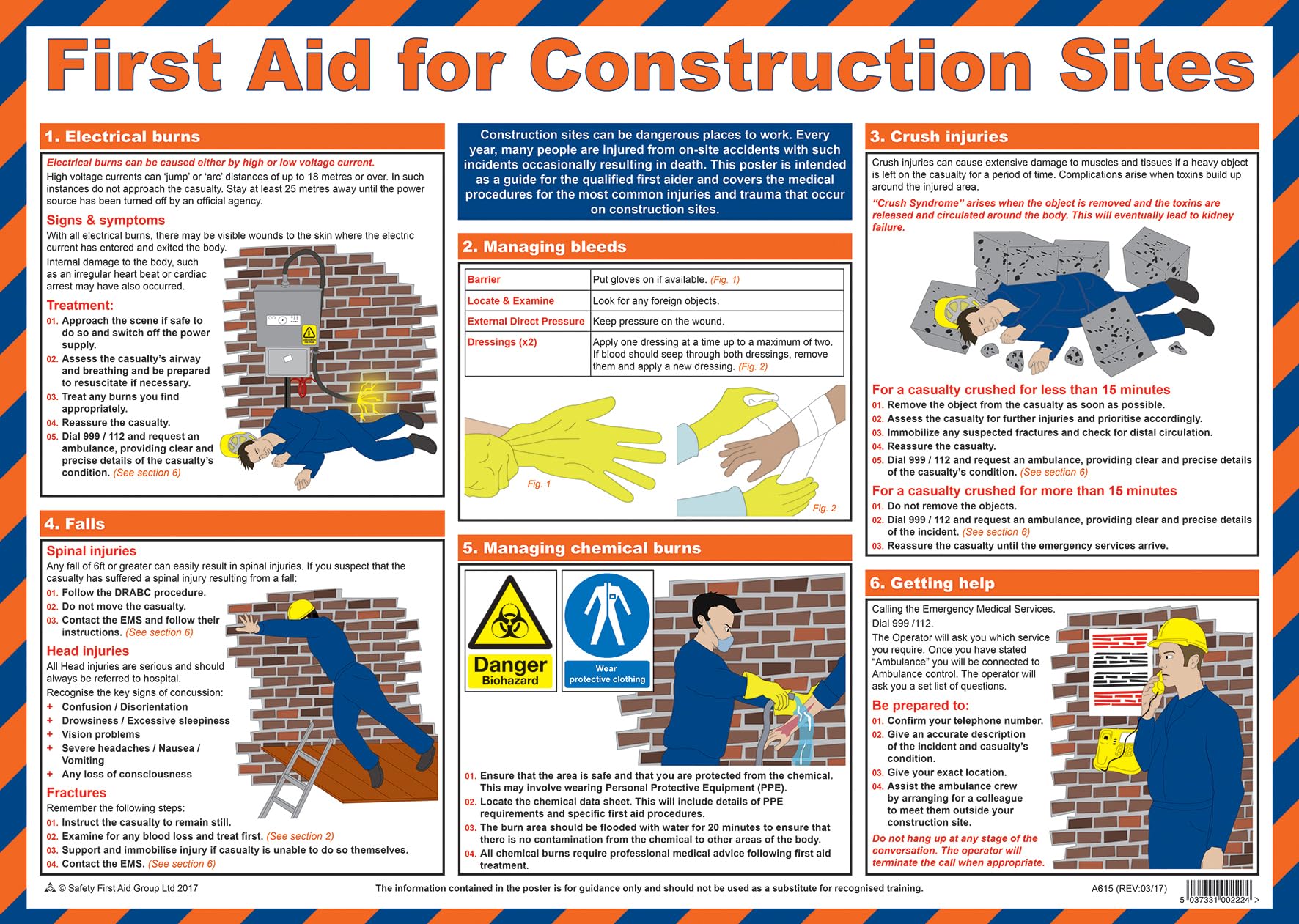 First Aid for Construction Sites

1. Electrical burns

Electrical burns can be caused either by high or low voltage current.
High voltage currents can 'jump' or 'arc' distances of up to 18 metres or over. In such instances do not approach the casualty. Stay at least 25 metres away until the power source has been turned off by an official agency.

Signs & symptoms
With all electrical burns, there may be visible wounds to the skin where the electric current has entered and exited the body.
Internal damage to the body, such as an irregular heart beat or cardiac arrest may have also occurred.

Treatment:
01. Approach the scene if safe to do so and switch off the power supply.
02. Assess the casualty's airway and breathing and be prepared to resuscitate if necessary.
03. Treat any burns you find appropriately.
04. Reassure the casualty.
05. Dial 999 / 112 and request an ambulance, providing clear and precise details of the casualty's condition. (See section 6)

4. Falls

Spinal injuries
Any fall of 6ft or greater can easily result in spinal injuries. If you suspect that the casualty has suffered a spinal injury resulting from a fall:
01. Follow the DRABC procedure.
02. Do not move the casualty.
03. Contact the EMS and follow their instructions. (See section 6)

Head injuries
All Head injuries are serious and should always be referred to hospital.
Recognise the key signs of concussion:
+ Confusion / Disorientation
+ Drowsiness / Excessive sleepiness
+ Vision problems
+ Severe headaches / Nausea / Vomiting
+ Any loss of consciousness

Fractures
Remember the following steps:
01. Instruct the casualty to remain still.
02. Examine for any blood loss and treat first. (See section 2)
03. Support and immobilise injury if casualty is unable to do so themselves.
04. Contact the EMS. (See section 6)

Construction sites can be dangerous places to work. Every year, many people are injured from on-site accidents with such incidents occasionally resulting in death. This poster is intended as a guide for the qualified first aider and covers the medical procedures for the most common injuries and trauma that occur on construction sites.

2. Managing bleeds

| Barrier | Put gloves on if available. (Fig. 1) |
|---|---|
| Locate & Examine | Look for any foreign objects. |
| External Direct Pressure | Keep pressure on the wound. |
| Dressings (x2) | Apply one dressing at a time up to a maximum of two. If blood should seep through both dressings, remove them and apply a new dressing. (Fig. 2) |

Fig. 1
Fig. 2

5. Managing chemical burns

Danger
Biohazard

Wear protective clothing

01. Ensure that the area is safe and that you are protected from the chemical. This may involve wearing Personal Protective Equipment (PPE).
02. Locate the chemical data sheet. This will include details of PPE requirements and specific first aid procedures.
03. The burn area should be flooded with water for 20 minutes to ensure that there is no contamination from the chemical to other areas of the body.
04. All chemical burns require professional medical advice following first aid treatment.

3. Crush injuries

Crush injuries can cause extensive damage to muscles and tissues if a heavy object is left on the casualty for a period of time. Complications arise when toxins build up around the injured area.
"Crush Syndrome" arises when the object is removed and the toxins are released and circulated around the body. This will eventually lead to kidney failure.

For a casualty crushed for less than 15 minutes
01. Remove the object from the casualty as soon as possible.
02. Assess the casualty for further injuries and prioritise accordingly.
03. Immobilize any suspected fractures and check for distal circulation.
04. Reassure the casualty.
05. Dial 999 / 112 and request an ambulance, providing clear and precise details of the casualty's condition. (See section 6)

For a casualty crushed for more than 15 minutes
01. Do not remove the objects.
02. Dial 999 / 112 and request an ambulance, providing clear and precise details of the incident. (See section 6)
03. Reassure the casualty until the emergency services arrive.

6. Getting help

Calling the Emergency Medical Services.
Dial 999 /112.
The Operator will ask you which service you require. Once you have stated "Ambulance" you will be connected to Ambulance control. The operator will ask you a set list of questions.

Be prepared to:
01. Confirm your telephone number.
02. Give an accurate description of the incident and casualty's condition.
03. Give your exact location.
04. Assist the ambulance crew by arranging for a colleague to meet them outside your construction site.
Do not hang up at any stage of the conversation. The operator will terminate the call when appropriate.

© Safety First Aid Group Ltd 2017
The information contained in the poster is for guidance only and should not be used as a substitute for recognised training.
A615 (REV:03/17)
5 037331 002224 >