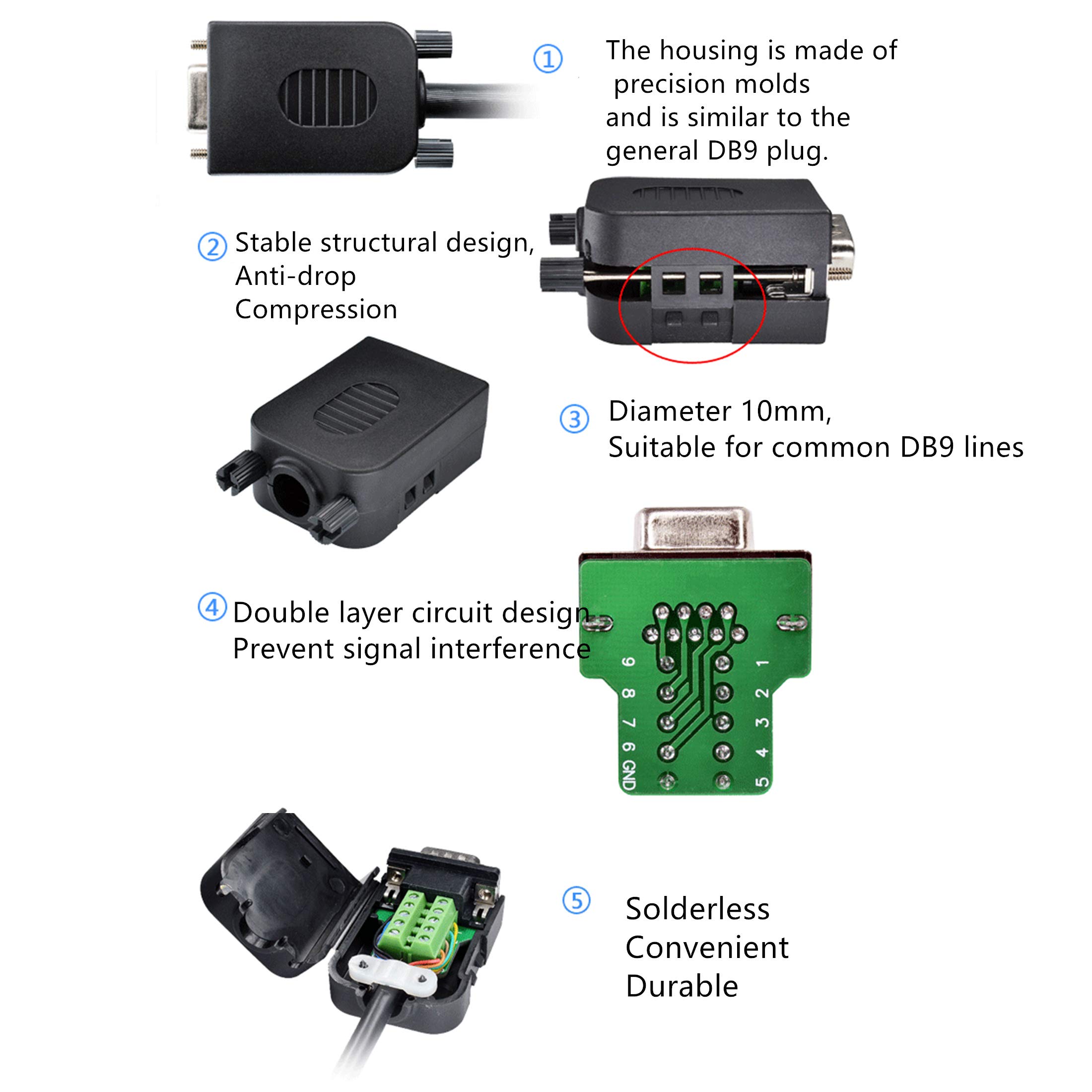 ① The housing is made of precision molds
and is similar to the general DB9 plug.

② Stable structural design,
Anti-drop
Compression

③ Diameter 10mm,
Suitable for common DB9 lines

④ Double layer circuit design
Prevent signal interference

9 8 7 6 GND
1 2 3 4 5

⑤ Solderless
Convenient
Durable