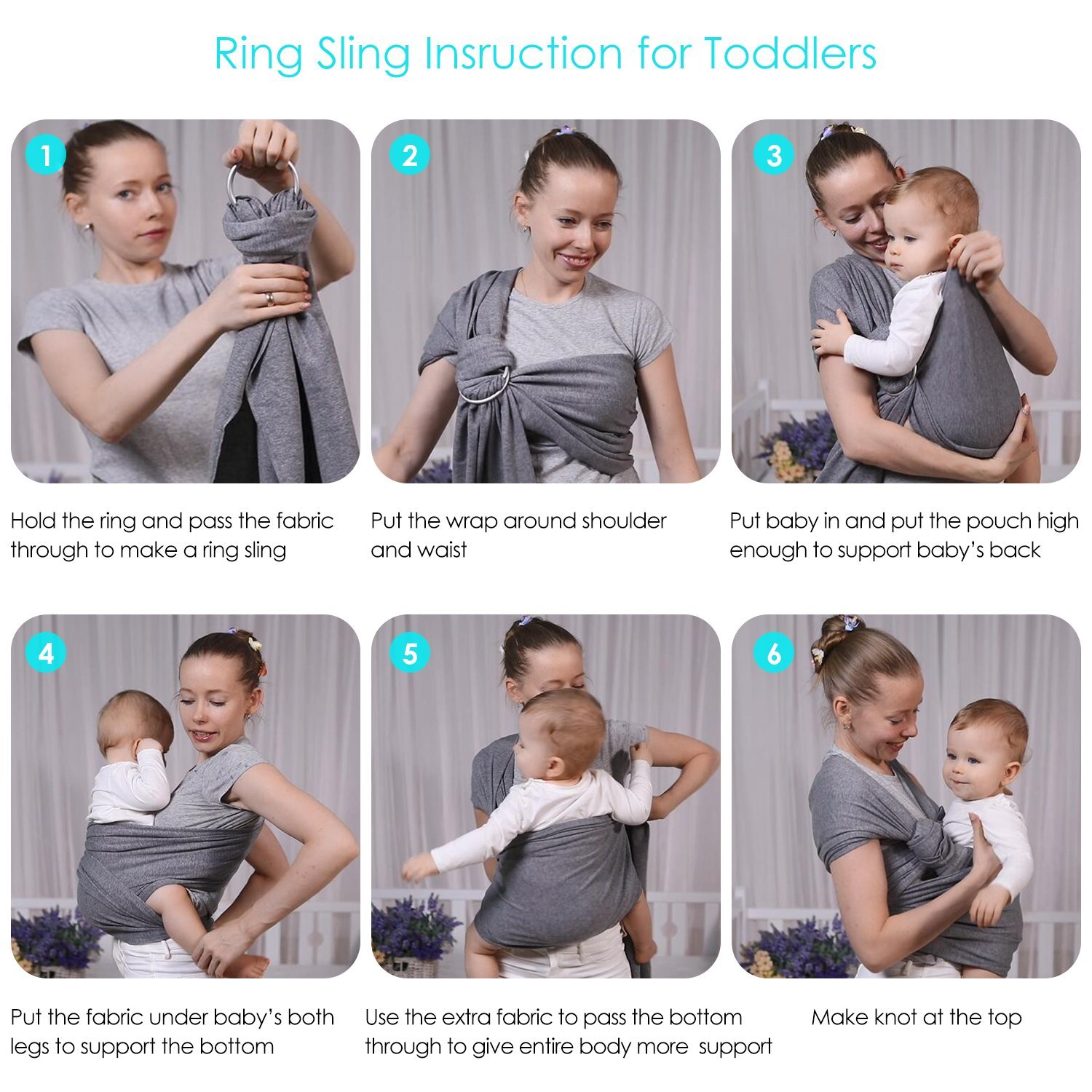 Ring Sling Insruction for Toddlers

1

Hold the ring and pass the fabric through to make a ring sling

2

Put the wrap around shoulder and waist

3

Put baby in and put the pouch high enough to support baby's back

4

Put the fabric under baby's both legs to support the bottom

5

Use the extra fabric to pass the bottom through to give entire body more support

6

Make knot at the top