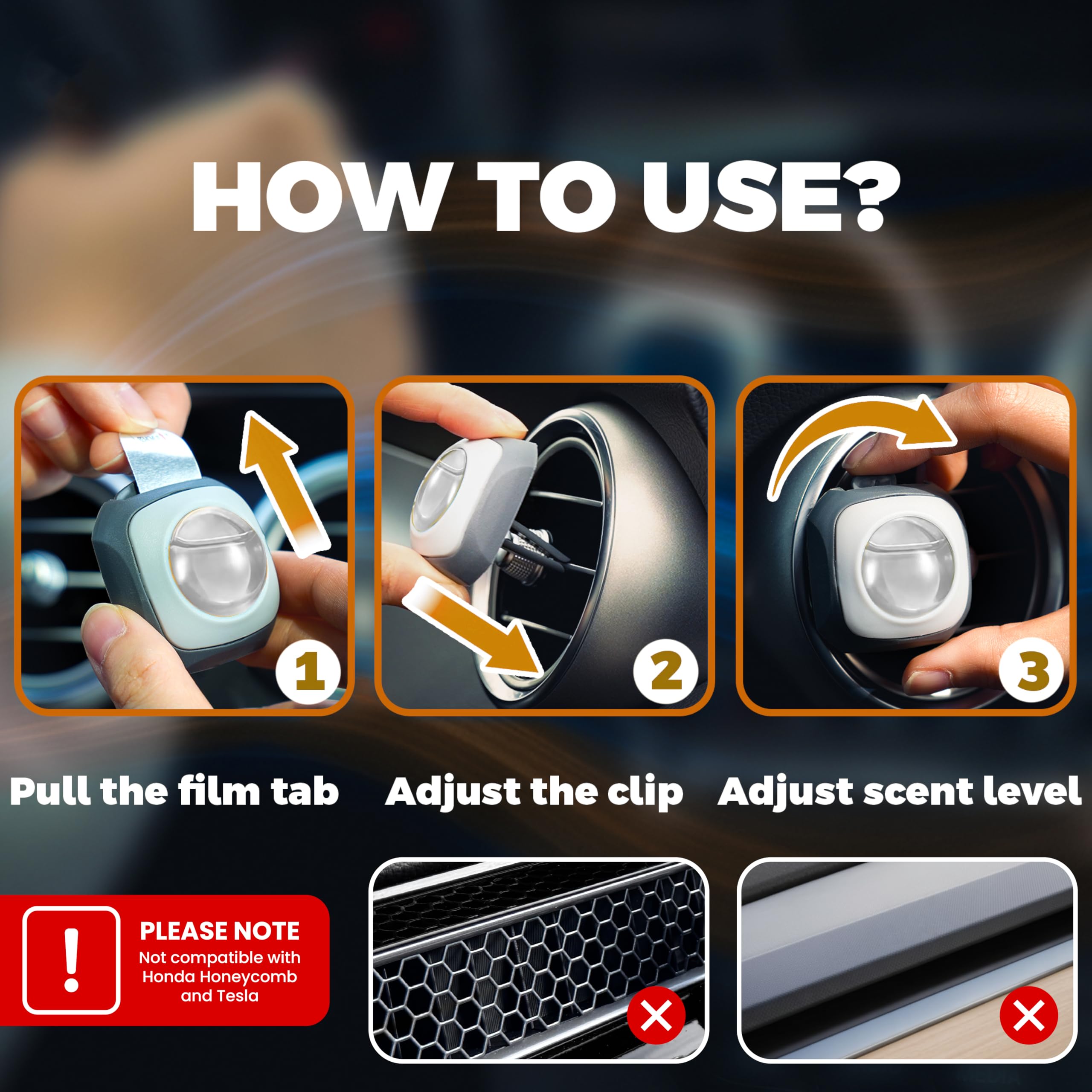 HOW TO USE?

1

2

3

Pull the film tab

Adjust the clip

Adjust scent level

!

PLEASE NOTE

Not compatible with Honda Honeycomb and Tesla