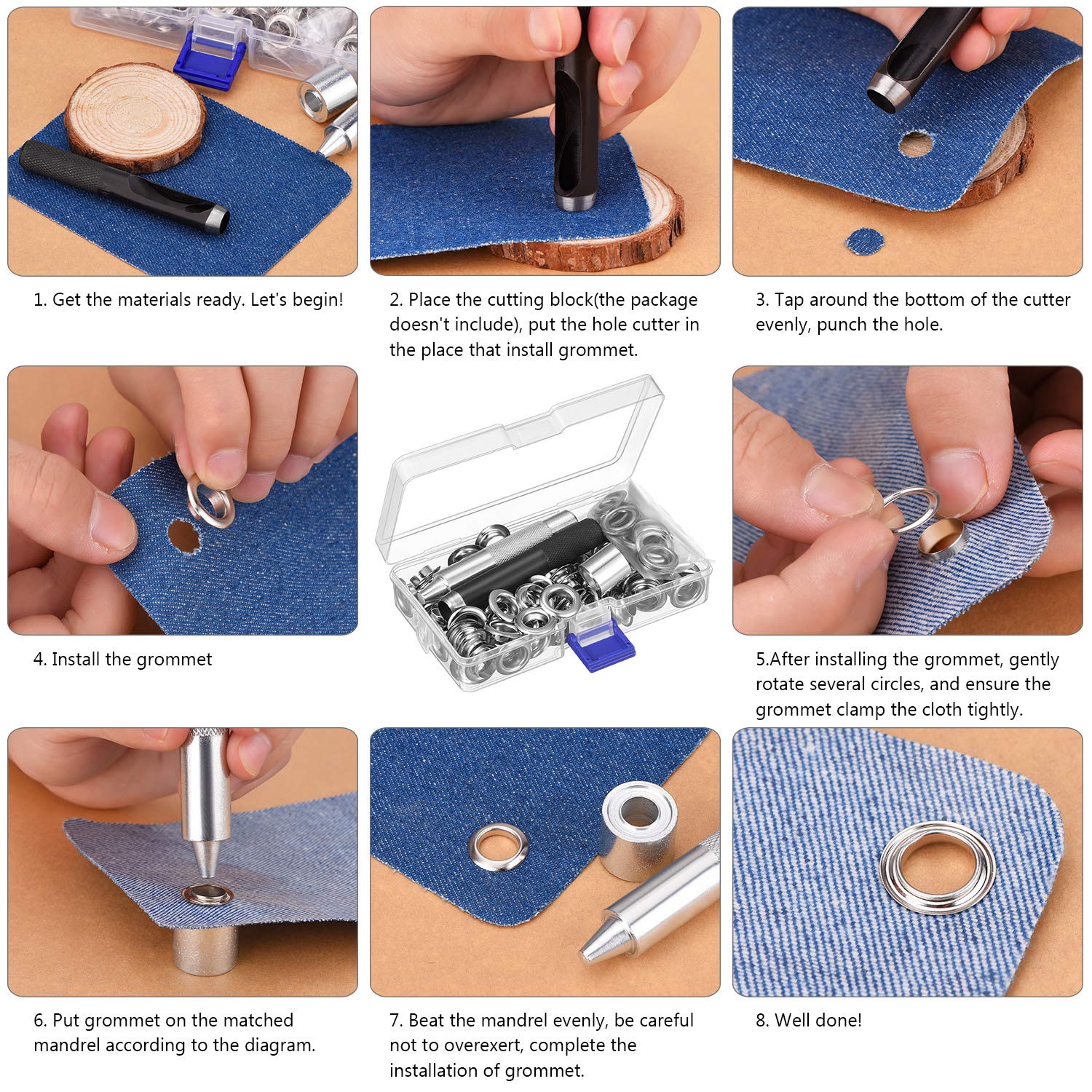 1. Get the materials ready. Let's begin!

2. Place the cutting block(the package doesn't include), put the hole cutter in the place that install grommet.

3. Tap around the bottom of the cutter evenly, punch the hole.

4. Install the grommet

5.After installing the grommet, gently rotate several circles, and ensure the grommet clamp the cloth tightly.

6. Put grommet on the matched mandrel according to the diagram.

7. Beat the mandrel evenly, be careful not to overexert, complete the installation of grommet.

8. Well done!