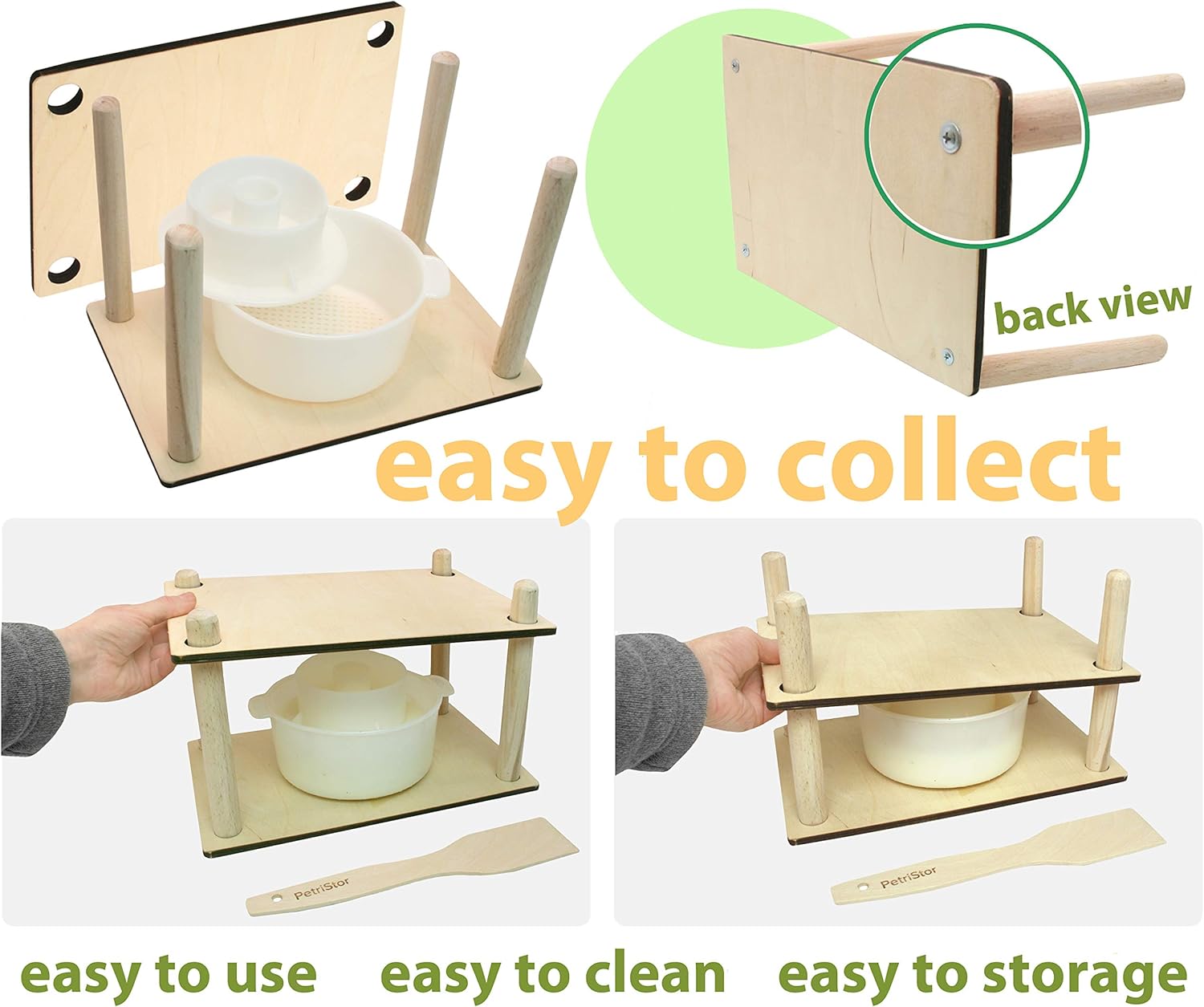 back view

easy to collect

PetriStor

PetriStor

easy to use easy to clean easy to storage