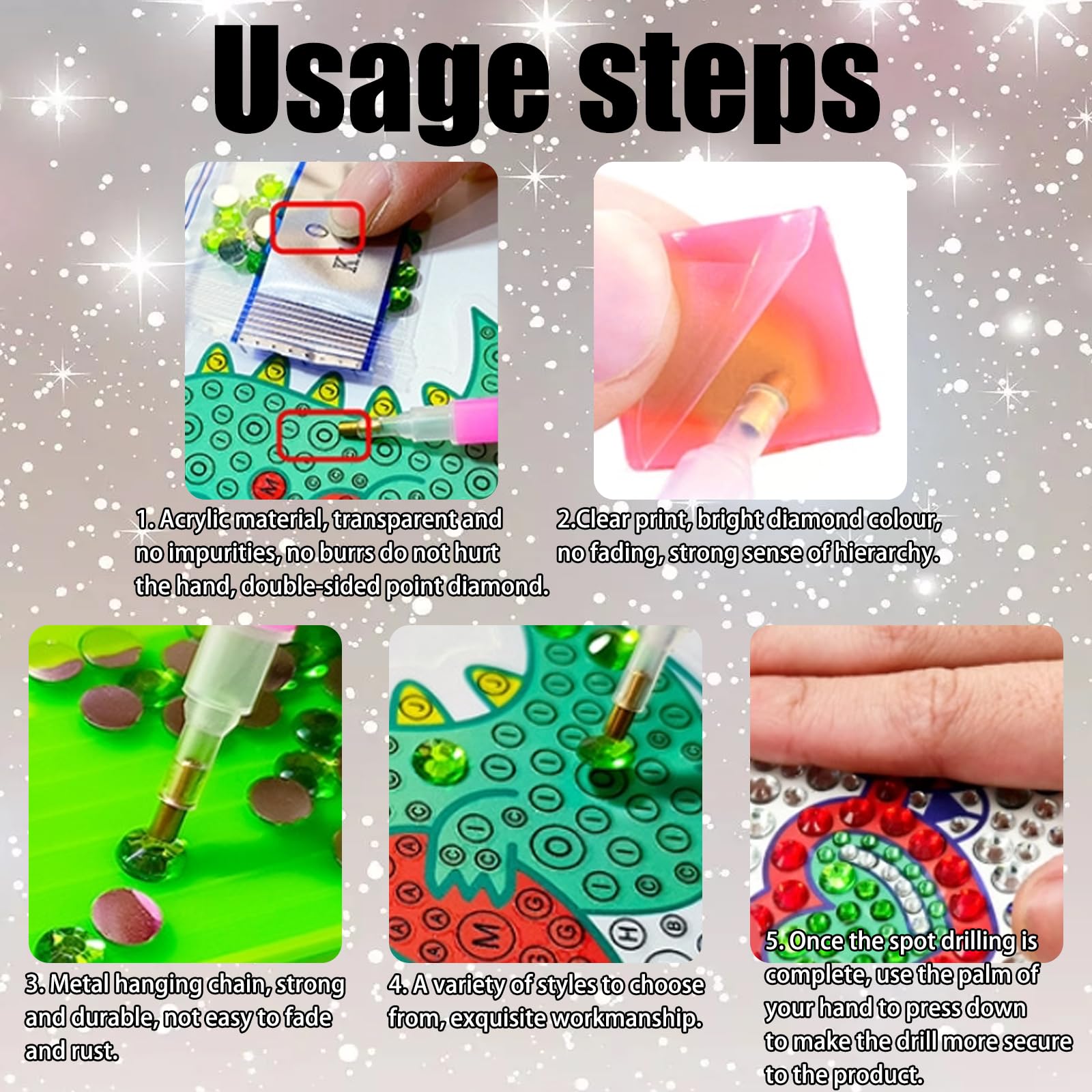 Usage steps

1. Acrylic material, transparent and no impurities, no burrs do not hurt the hand, double-sided point diamond.

2.Clear print, bright diamond colour, no fading, strong sense of hierarchy.

3. Metal hanging chain, strong and durable, not easy to fade and rust.

4. A variety of styles to choose from, exquisite workmanship.

5. Once the spot drilling is complete, use the palm of your hand to press down to make the drill more secure to the product.