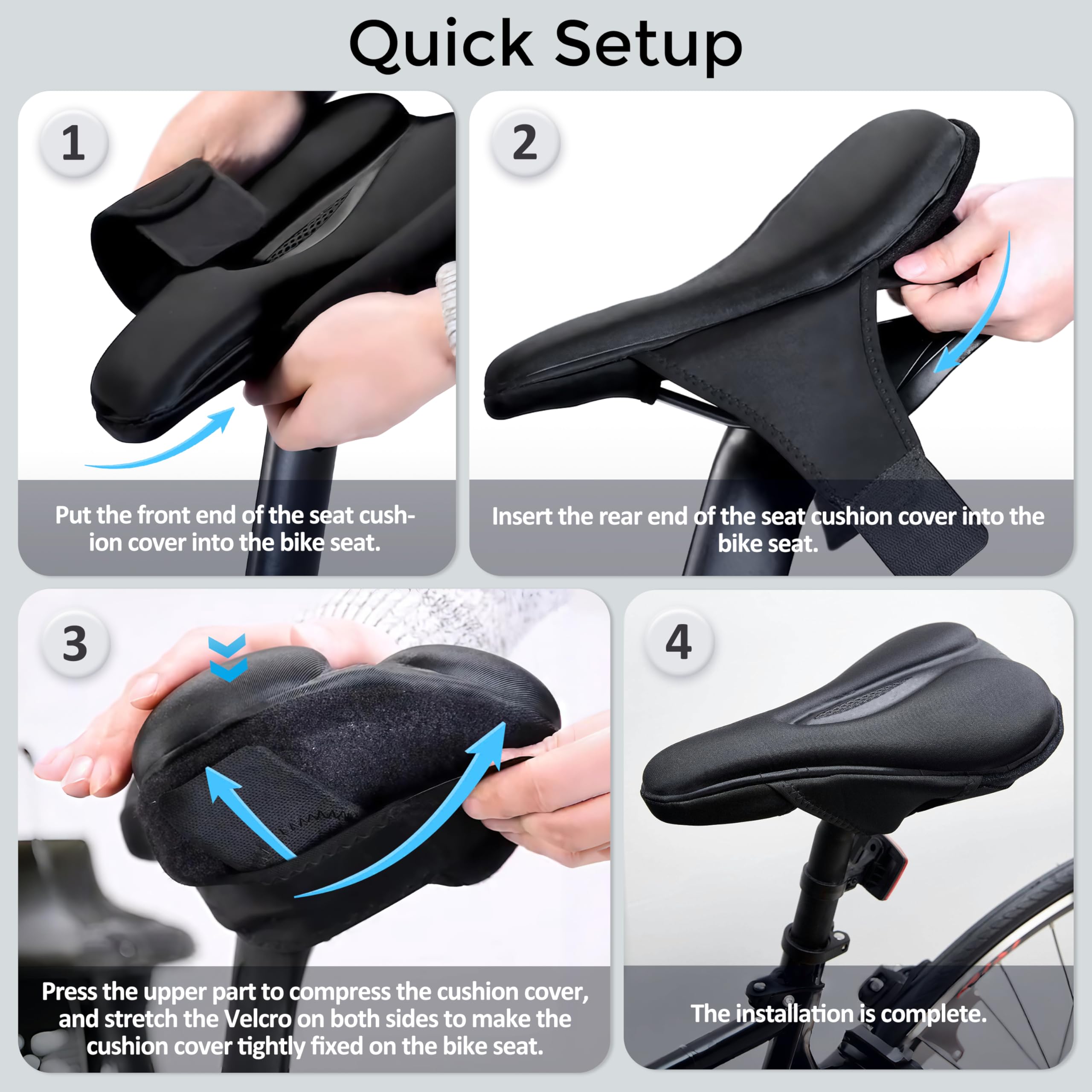 Quick Setup

1

Put the front end of the seat cushion cover into the bike seat.

2

Insert the rear end of the seat cushion cover into the bike seat.

3

Press the upper part to compress the cushion cover, and stretch the Velcro on both sides to make the cushion cover tightly fixed on the bike seat.

4

The installation is complete.