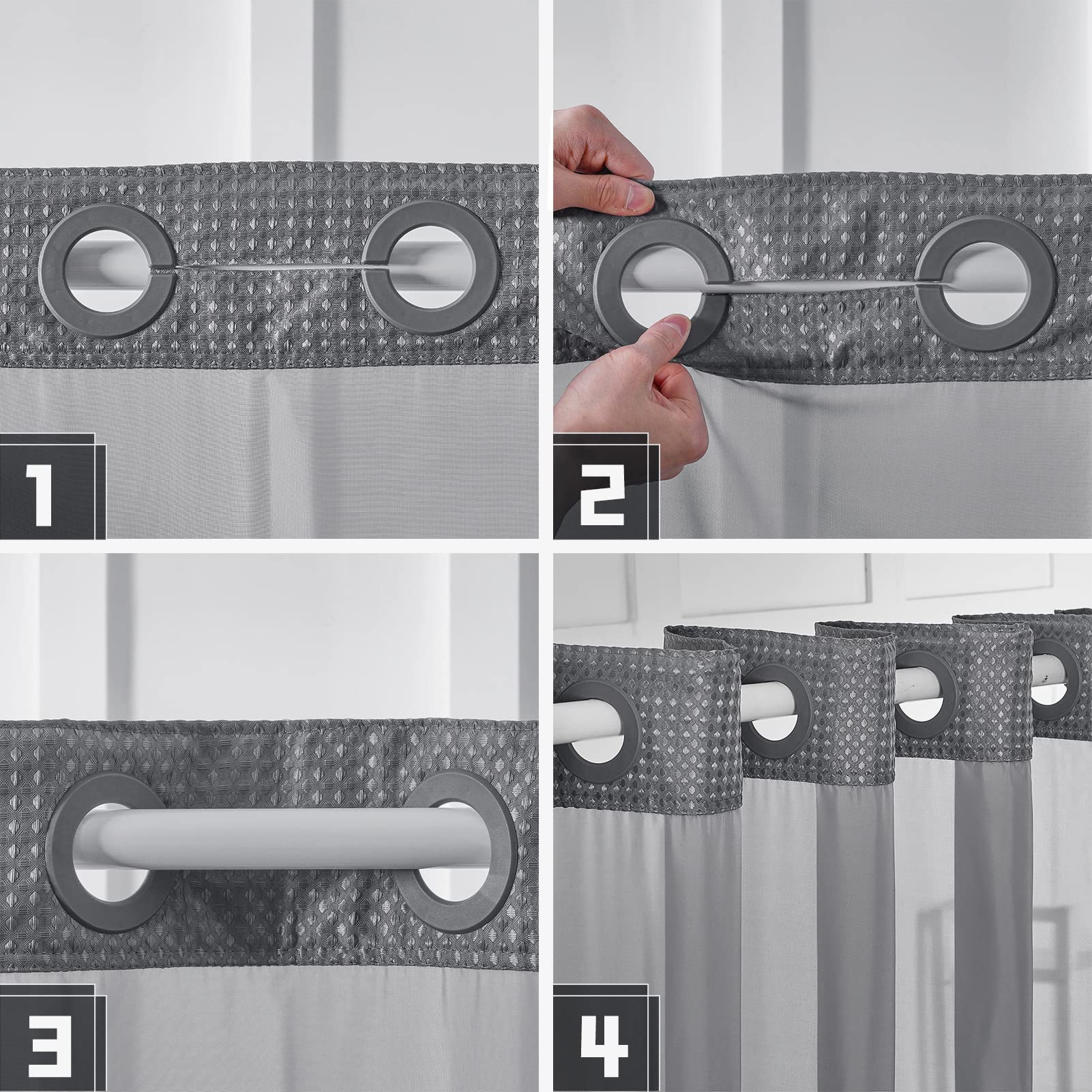 1

2

3

4