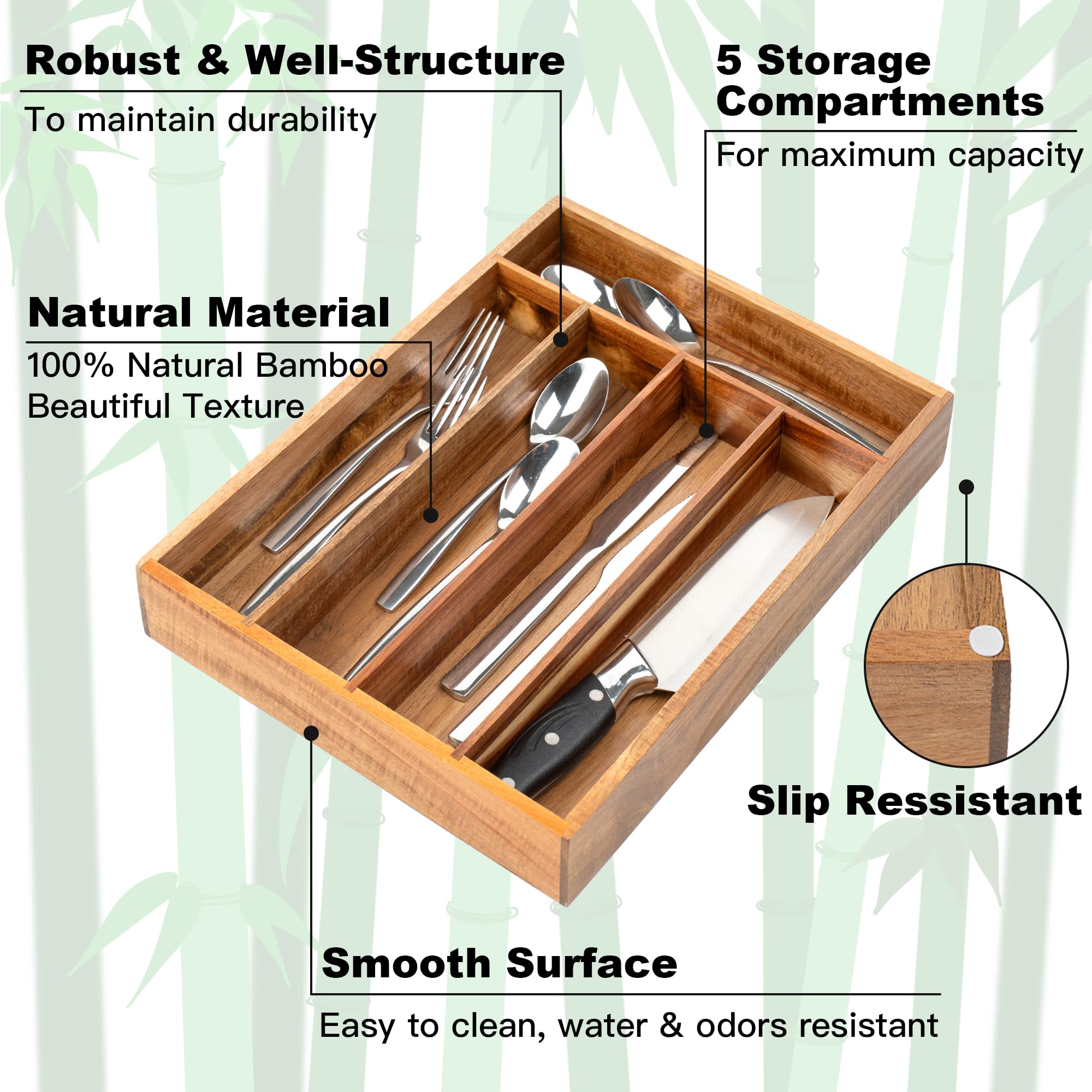 Robust & Well-Structure
To maintain durability

5 Storage Compartments
For maximum capacity

Natural Material
100% Natural Bamboo
Beautiful Texture

Slip Ressistant

Smooth Surface
Easy to clean, water & odors resistant