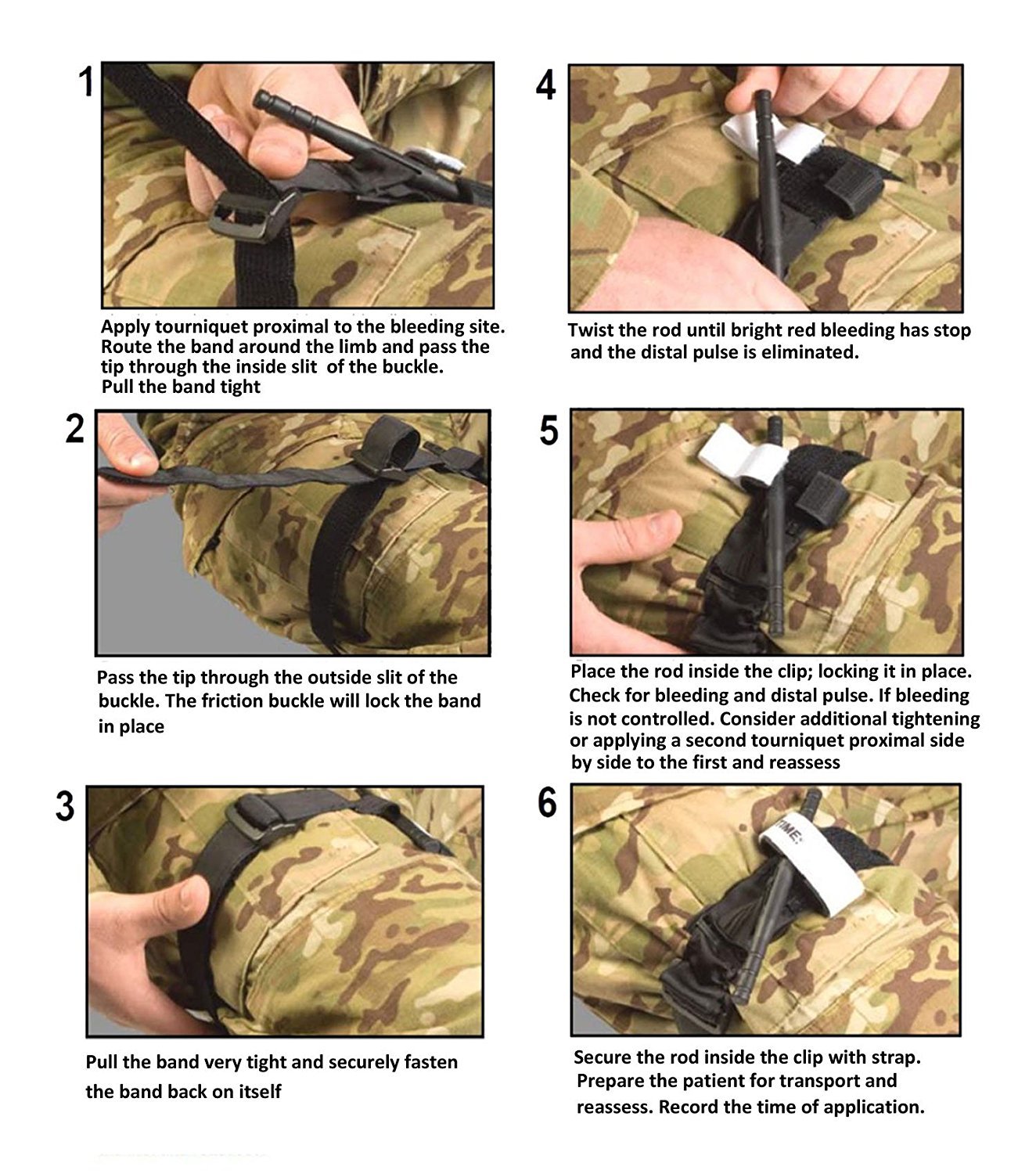 1

Apply tourniquet proximal to the bleeding site. Route the band around the limb and pass the tip through the inside slit of the buckle. Pull the band tight

2

Pass the tip through the outside slit of the buckle. The friction buckle will lock the band in place

3

Pull the band very tight and securely fasten the band back on itself

4

Twist the rod until bright red bleeding has stop and the distal pulse is eliminated.

5

Place the rod inside the clip; locking it in place. Check for bleeding and distal pulse. If bleeding is not controlled. Consider additional tightening or applying a second tourniquet proximal side by side to the first and reassess

6

TIME:

Secure the rod inside the clip with strap. Prepare the patient for transport and reassess. Record the time of application.