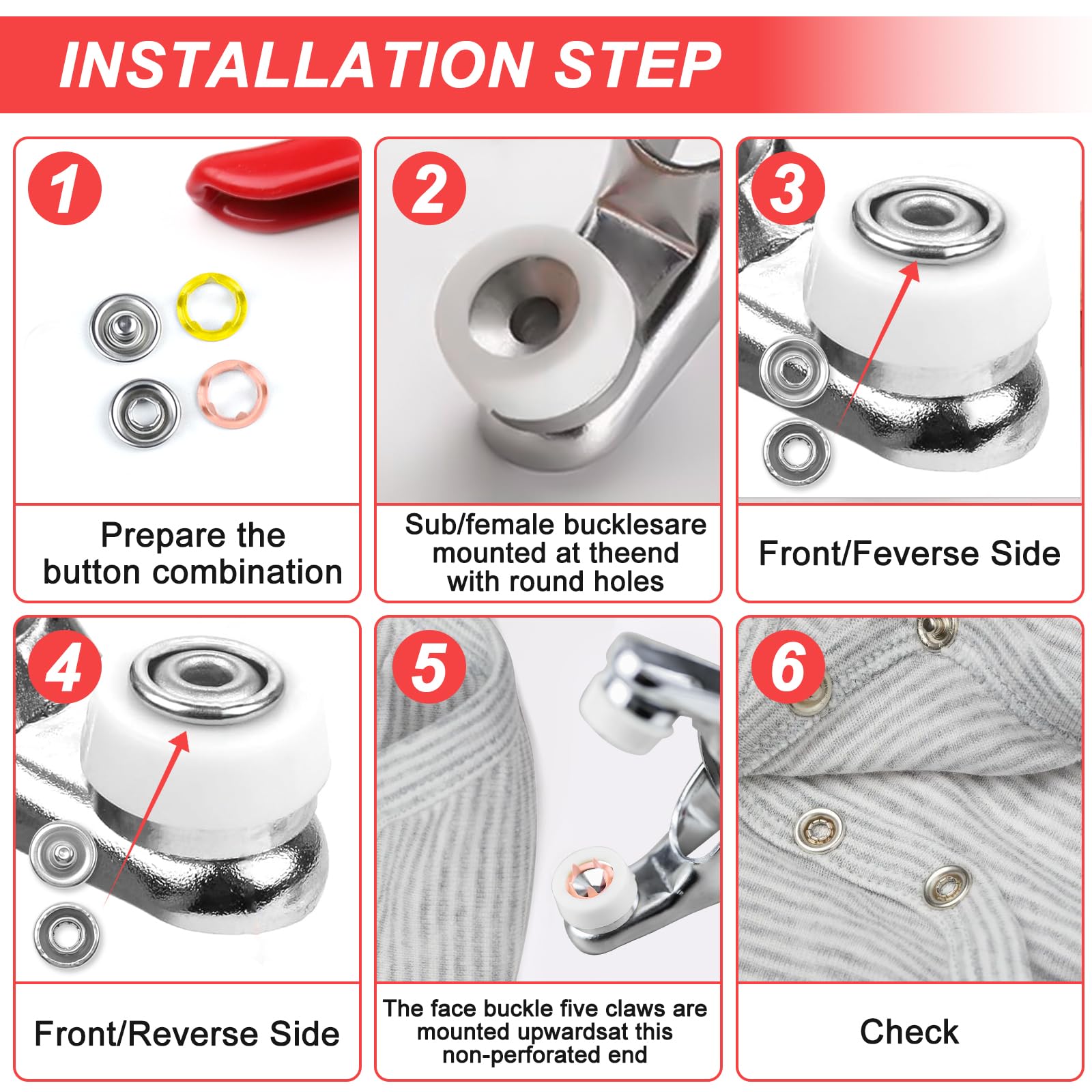 INSTALLATION STEP

1

Prepare the button combination

2

Sub/female bucklesare mounted at theend with round holes

3

Front/Feverse Side

4

Front/Reverse Side

5

The face buckle five claws are mounted upwardsat this non-perforated end

6

Check