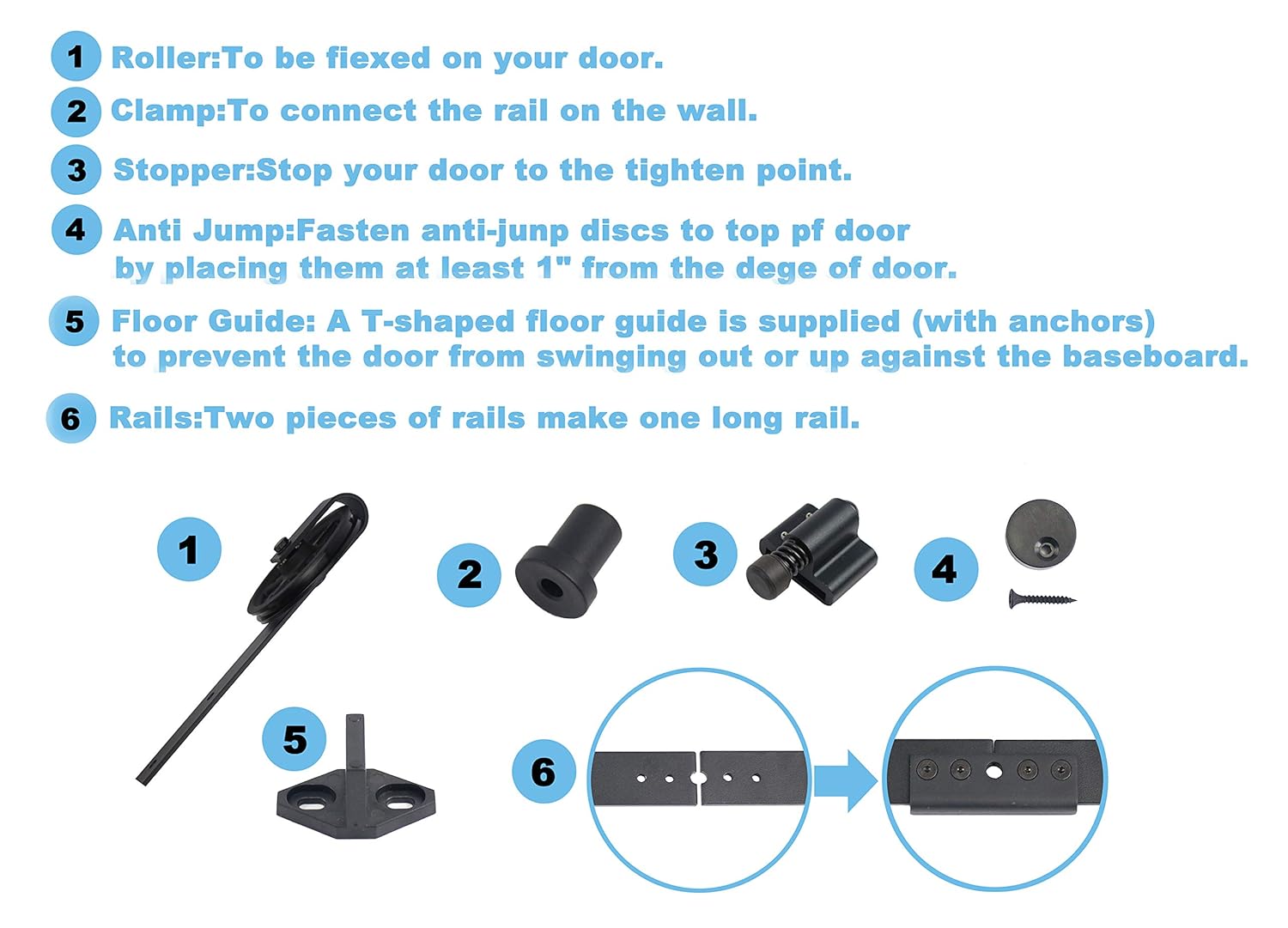 1 Roller:To be fiexed on your door.

2 Clamp:To connect the rail on the wall.

3 Stopper:Stop your door to the tighten point.

4 Anti Jump:Fasten anti-junp discs to top pf door by placing them at least 1" from the dege of door.

5 Floor Guide: A T-shaped floor guide is supplied (with anchors) to prevent the door from swinging out or up against the baseboard.

6 Rails:Two pieces of rails make one long rail.

1

2

3

4

5

6