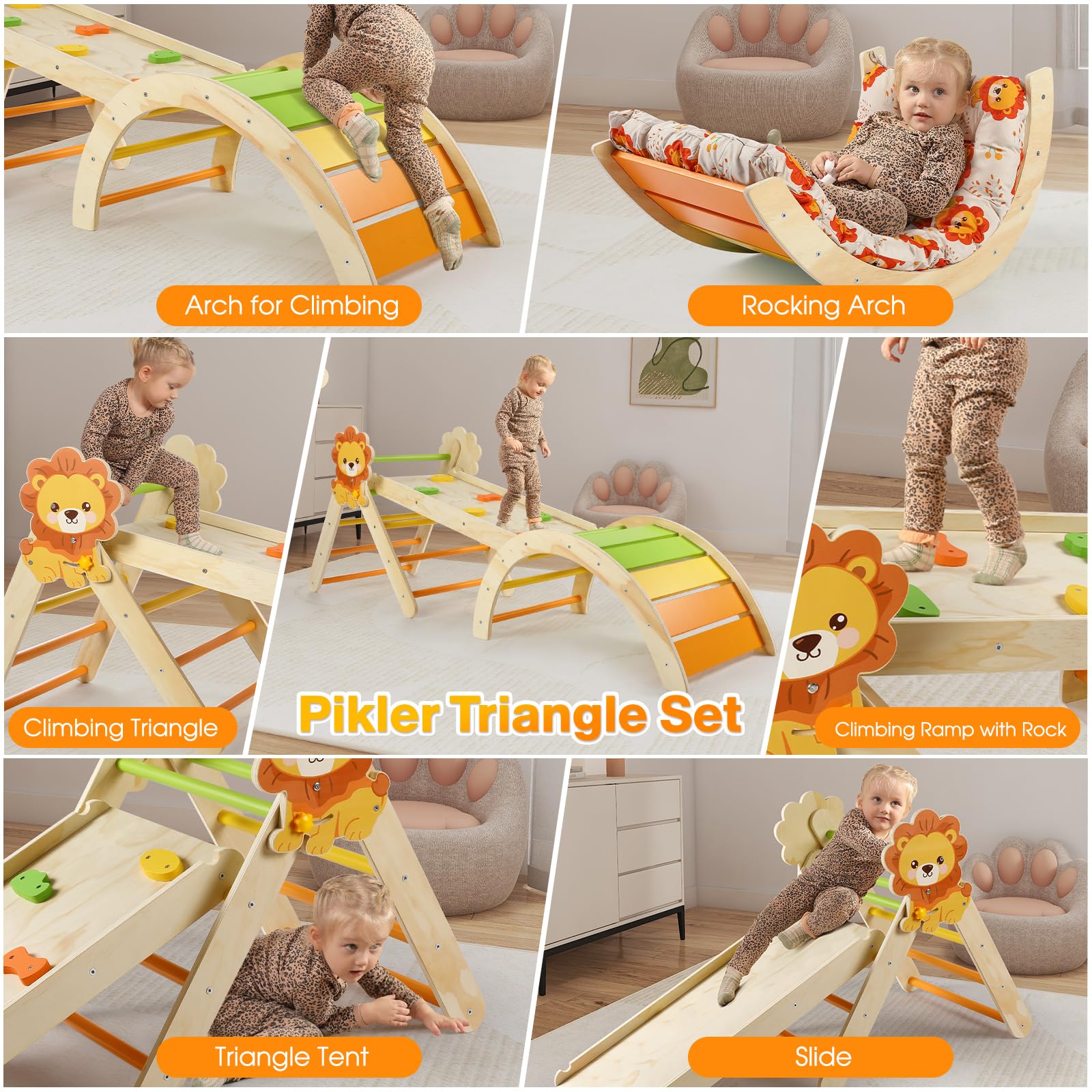 Arch for Climbing

Rocking Arch

Climbing Triangle

Pikler Triangle Set

Climbing Ramp with Rock

Triangle Tent

Slide