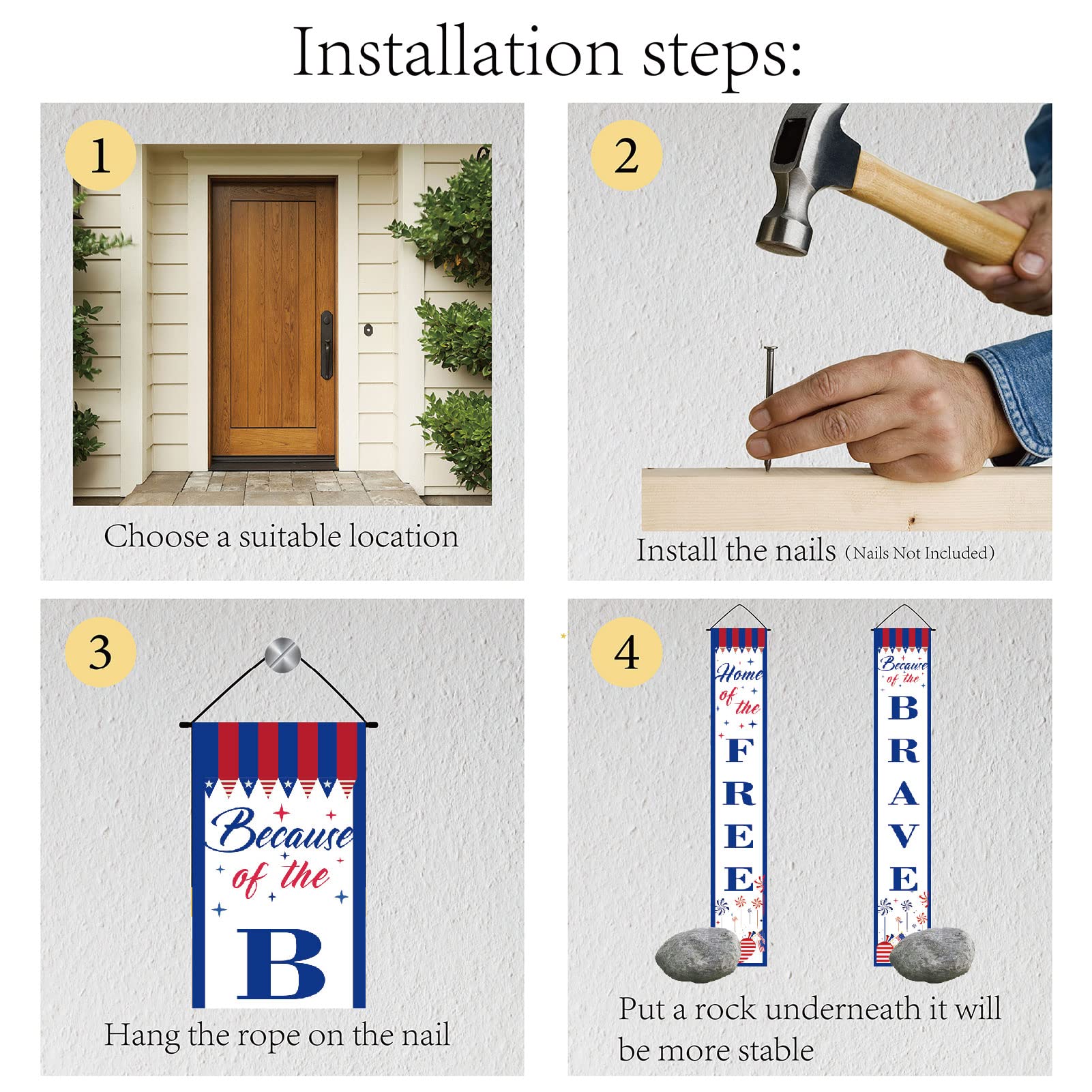 Installation steps:

1

Choose a suitable location

2

Install the nails (Nails Not Included)

3

Because of the B

Hang the rope on the nail

4

Home of the FREE

Because of the BRAVE

Put a rock underneath it will be more stable