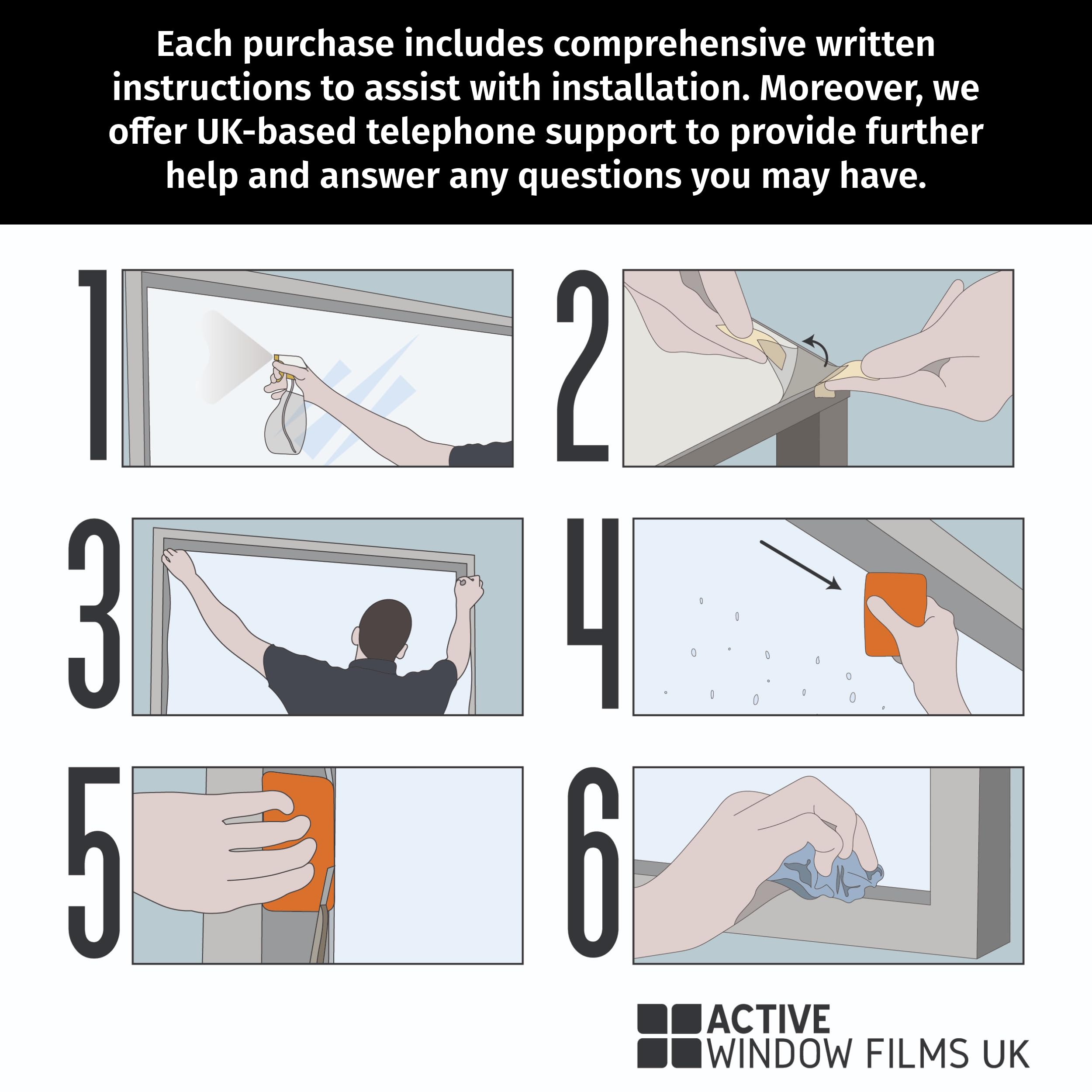 Each purchase includes comprehensive written instructions to assist with installation. Moreover, we offer UK-based telephone support to provide further help and answer any questions you may have.

1

2

3

4

5

6

ACTIVE
WINDOW FILMS UK